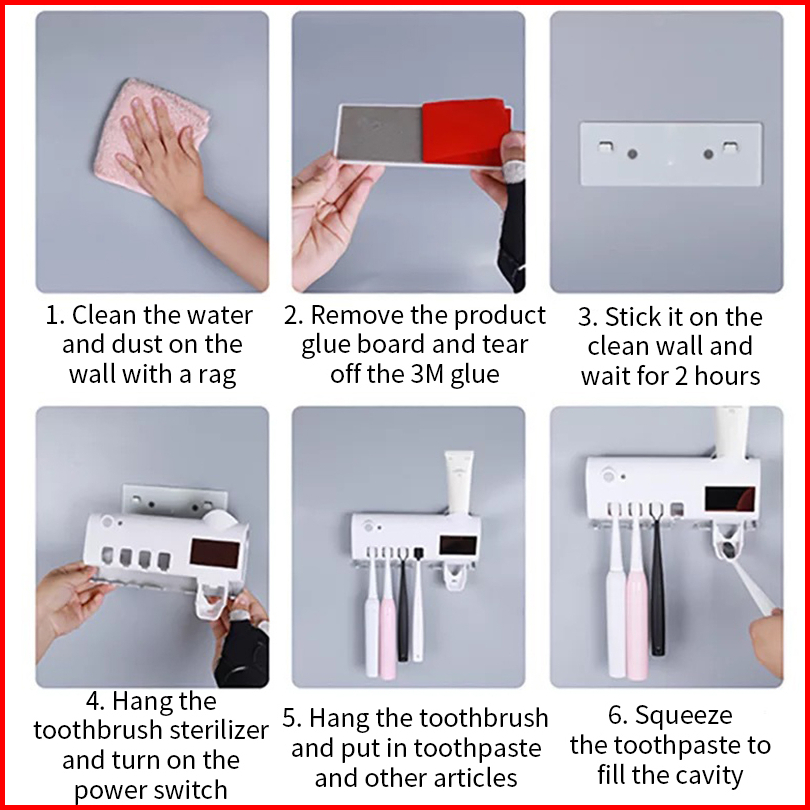 1. Clean the water and dust on the wall with a rag

2. Remove the product glue board and tear off the 3M glue

3. Stick it on the clean wall and wait for 2 hours

4. Hang the toothbrush sterilizer and turn on the power switch

5. Hang the toothbrush and put in toothpaste and other articles

6. Squeeze the toothpaste to fill the cavity