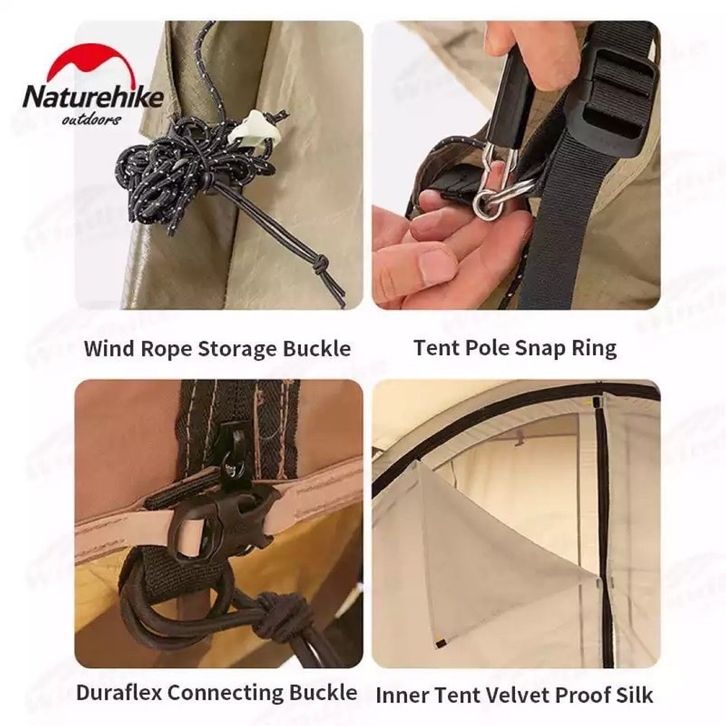 Naturehike
outdoors

Wind Rope Storage Buckle

Tent Pole Snap Ring

Duraflex Connecting Buckle

Inner Tent Velvet Proof Silk