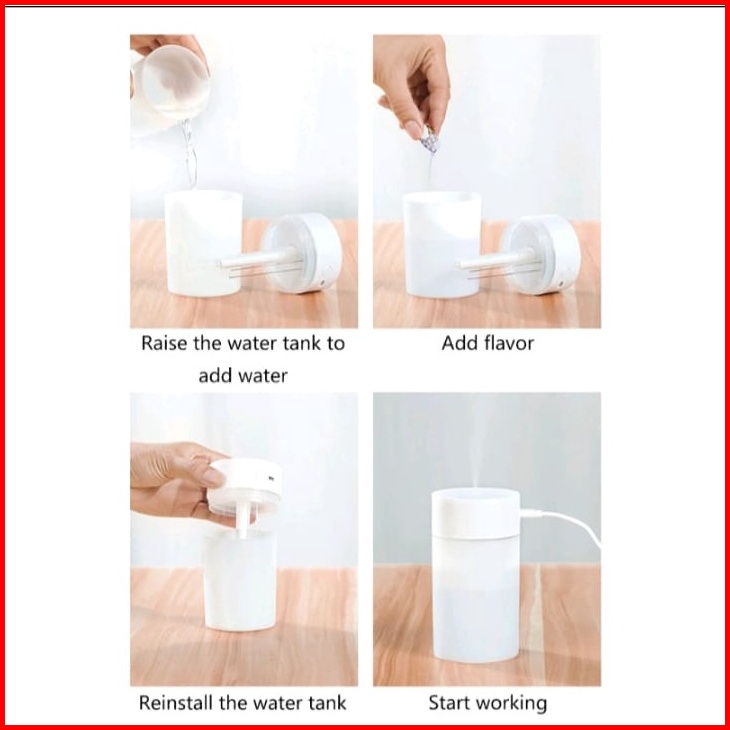 Raise the water tank to add water

Add flavor

Reinstall the water tank

Start working