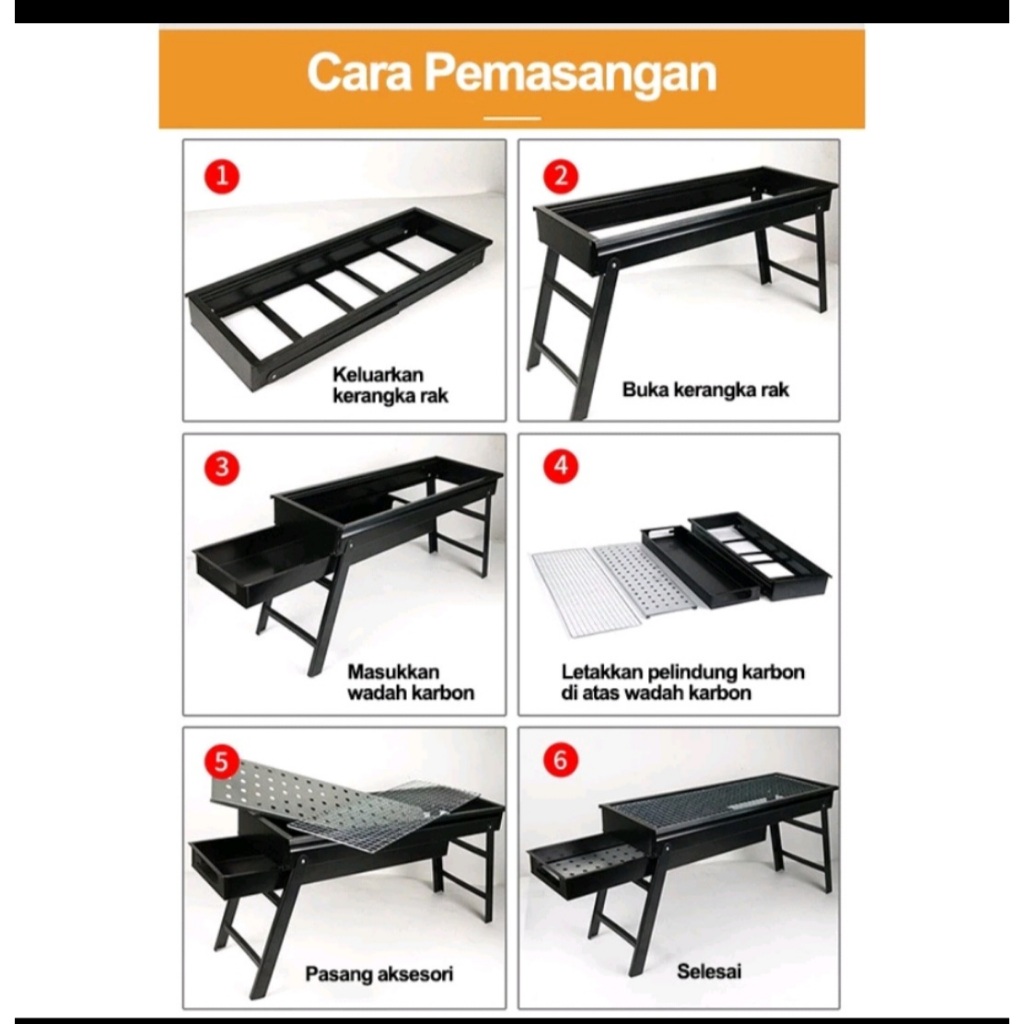 Cara Pemasangan

1
Keluarkan kerangka rak

2
Buka kerangka rak

3
Masukkan wadah karbon

4
Letakkan pelindung karbon di atas wadah karbon

5
Pasang aksesori

6
Selesai