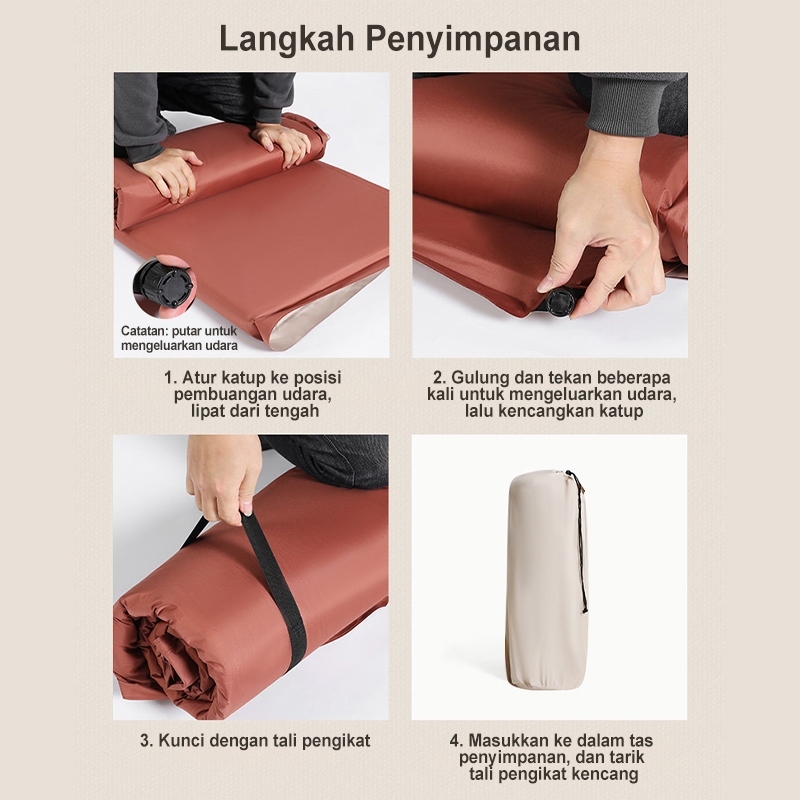 Langkah Penyimpanan

Catatan: putar untuk mengeluarkan udara

1. Atur katup ke posisi pembuangan udara, lipat dari tengah

2. Gulung dan tekan beberapa kali untuk mengeluarkan udara, lalu kencangkan katup

3. Kunci dengan tali pengikat

4. Masukkan ke dalam tas penyimpanan, dan tarik tali pengikat kencang