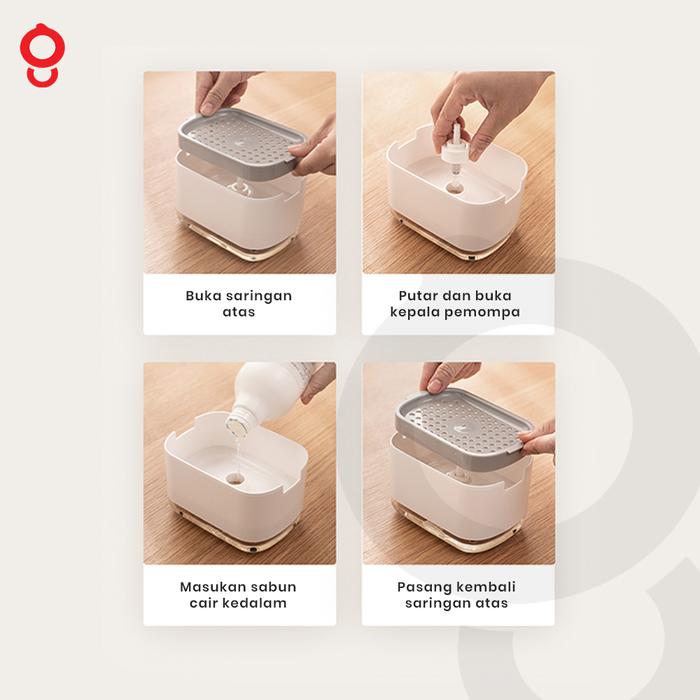 Buka saringan atas

Putar dan buka kepala pemompa

Masukan sabun cair kedalam

Pasang kembali saringan atas