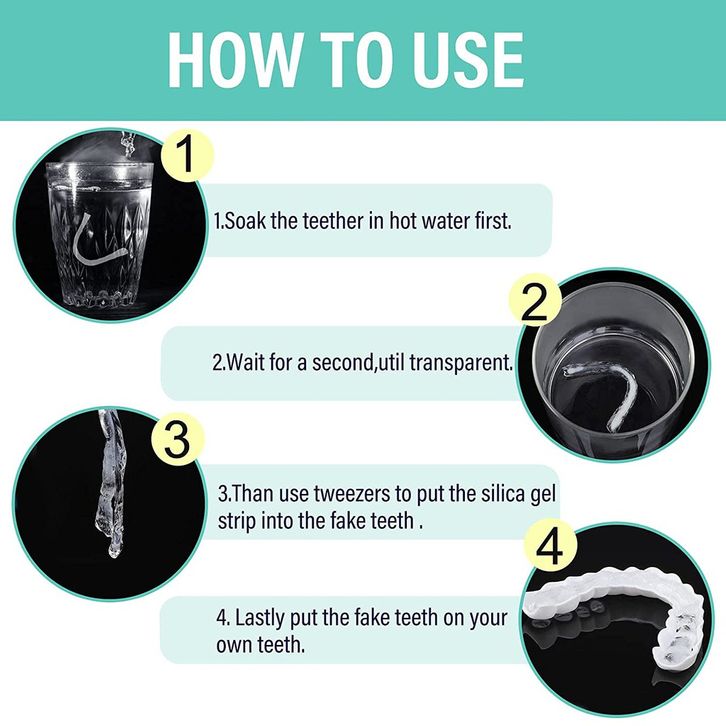 HOW TO USE

1

1.Soak the teether in hot water first.

2

2.Wait for a second,util transparent.

3

3.Than use tweezers to put the silica gel strip into the fake teeth .

4

4. Lastly put the fake teeth on your own teeth.