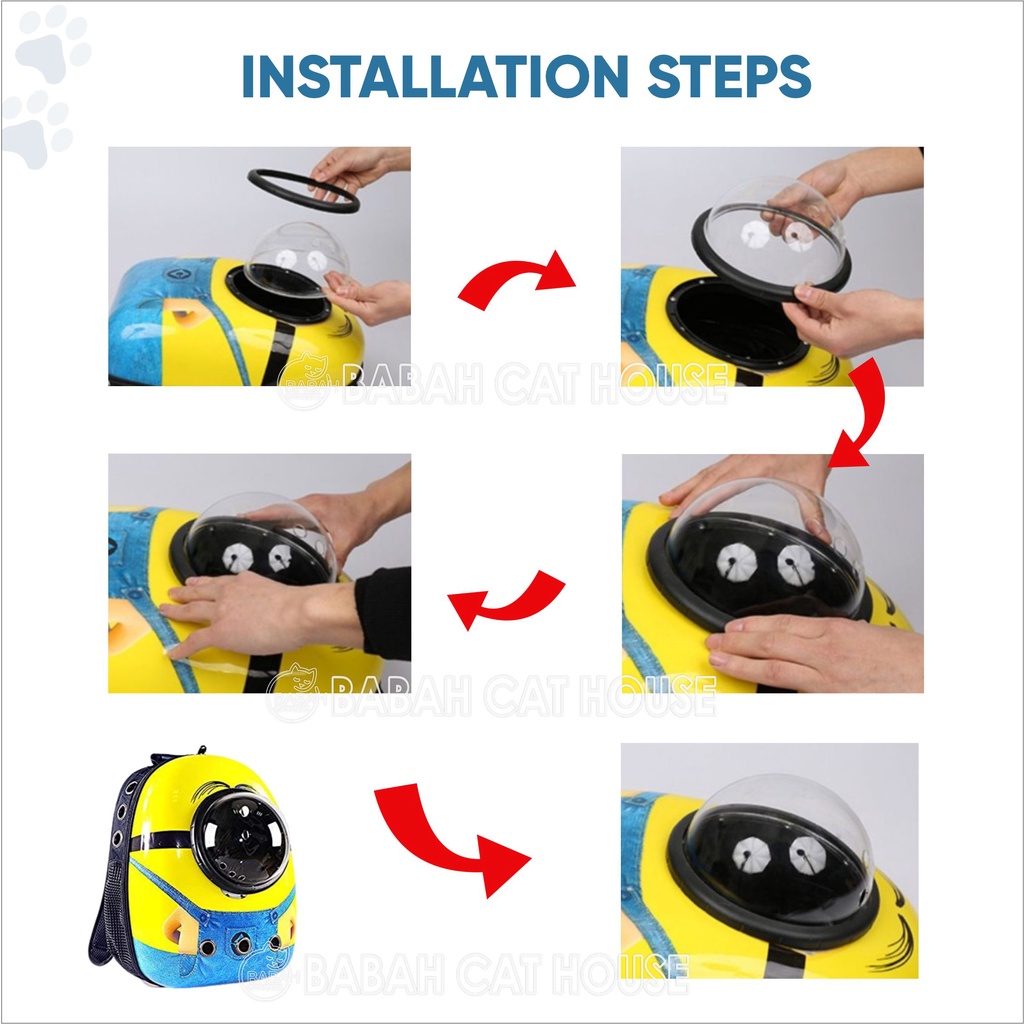 INSTALLATION STEPS

BABAH CAT HOUSE

BABAH CAT HOUSE

BABAH CAT HOUSE