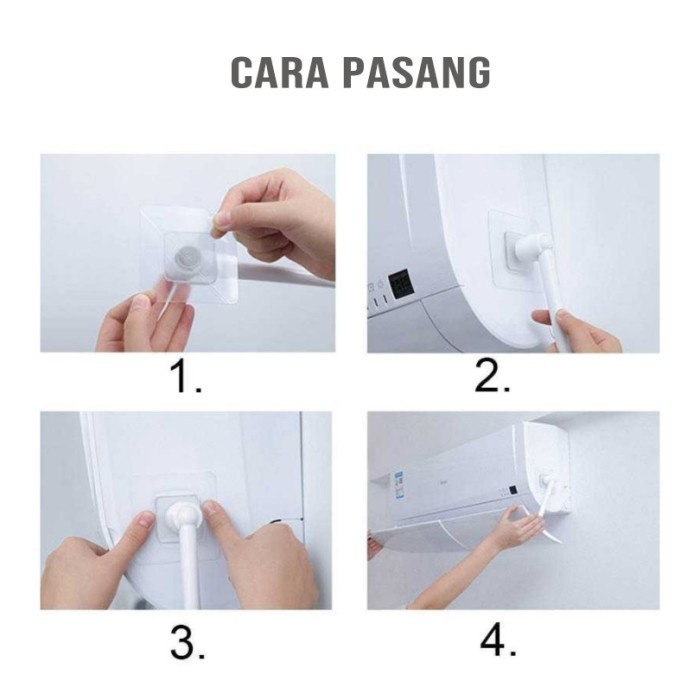 CARA PASANG

1.

2.

3.

4.