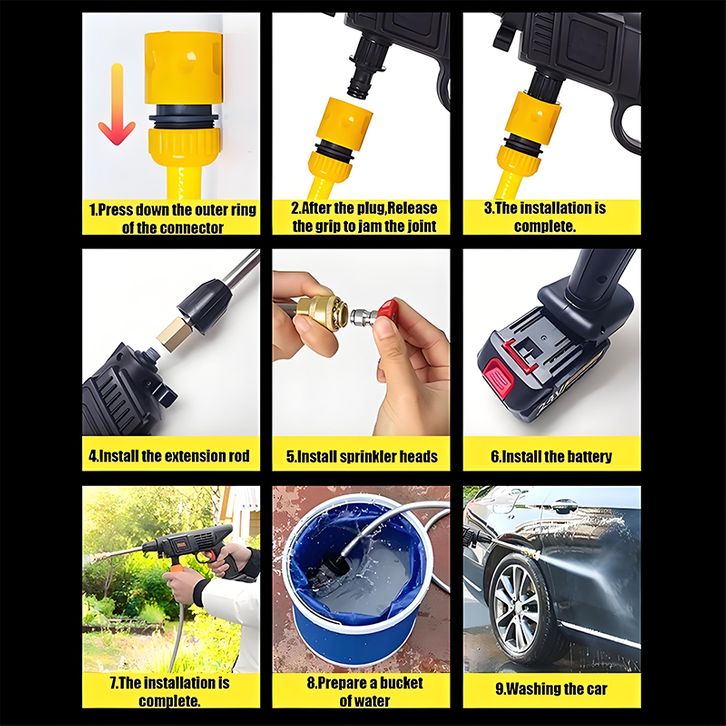 1.Press down the outer ring of the connector

2.After the plug,Release the grip to jam the joint

3.The installation is complete.

4.Install the extension rod

5.Install sprinkler heads

6.Install the battery

7.The installation is complete.

8.Prepare a bucket of water

9.Washing the car