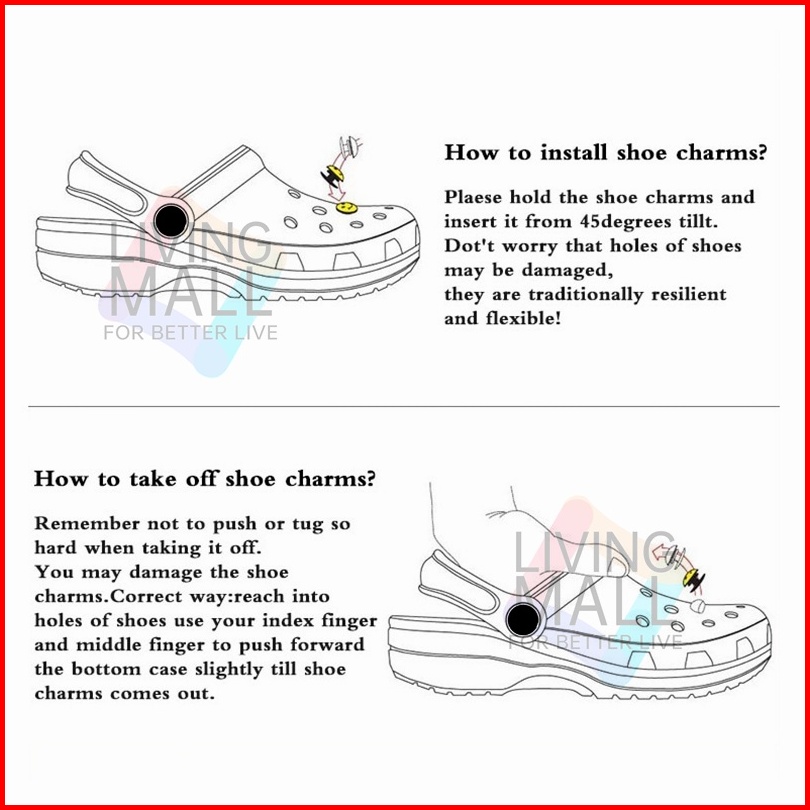 LIVING MALL
FOR BETTER LIVE

How to install shoe charms?

Plaese hold the shoe charms and insert it from 45degrees tillt.
Dot't worry that holes of shoes may be damaged,
they are traditionally resilient and flexible!

How to take off shoe charms?

Remember not to push or tug so hard when taking it off.
You may damage the shoe charms.Correct way:reach into holes of shoes use your index finger and middle finger to push forward the bottom case slightly till shoe charms comes out.

LIVING MALL
FOR BETTER LIVE