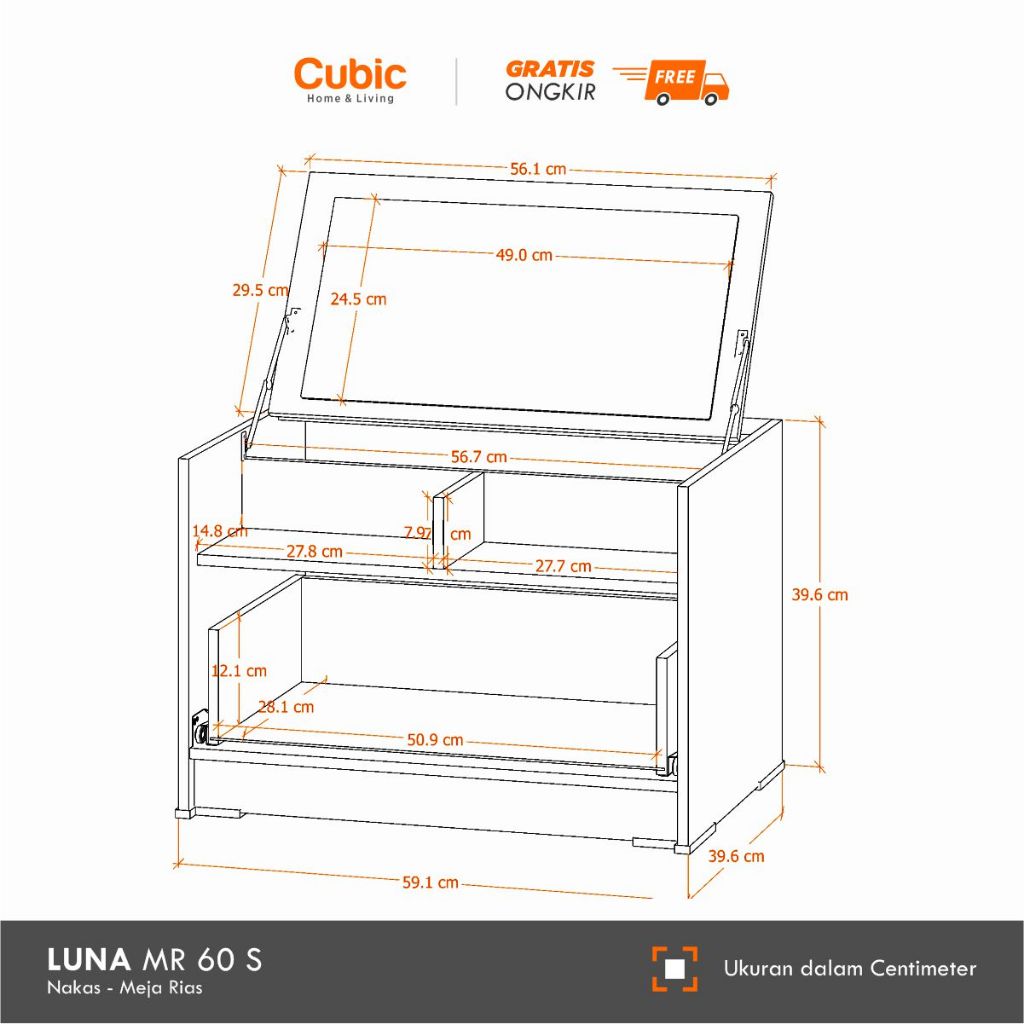 Cubic
Home & Living

GRATIS
ONGKIR
FREE

56.1 cm
49.0 cm
29.5 cm
24.5 cm
56.7 cm
14.8 cm
7.97 cm
27.8 cm
27.7 cm
39.6 cm
12.1 cm
28.1 cm
50.9 cm
39.6 cm
59.1 cm

LUNA MR 60 S
Nakas - Meja Rias

Ukuran dalam Centimeter