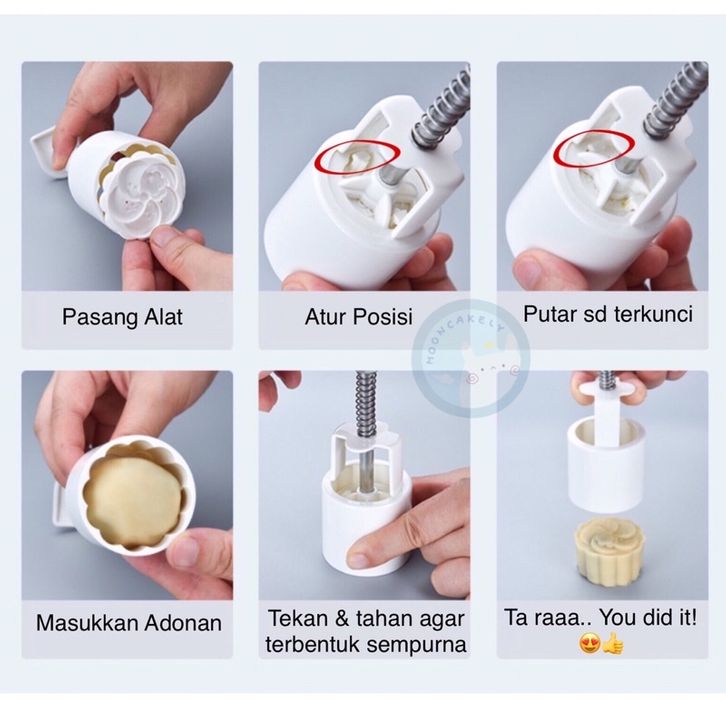 Pasang Alat

Atur Posisi

Putar sd terkunci

MOONCAKELY

Masukkan Adonan

Tekan & tahan agar terbentuk sempurna

Ta raaa.. You did it! 😍👍