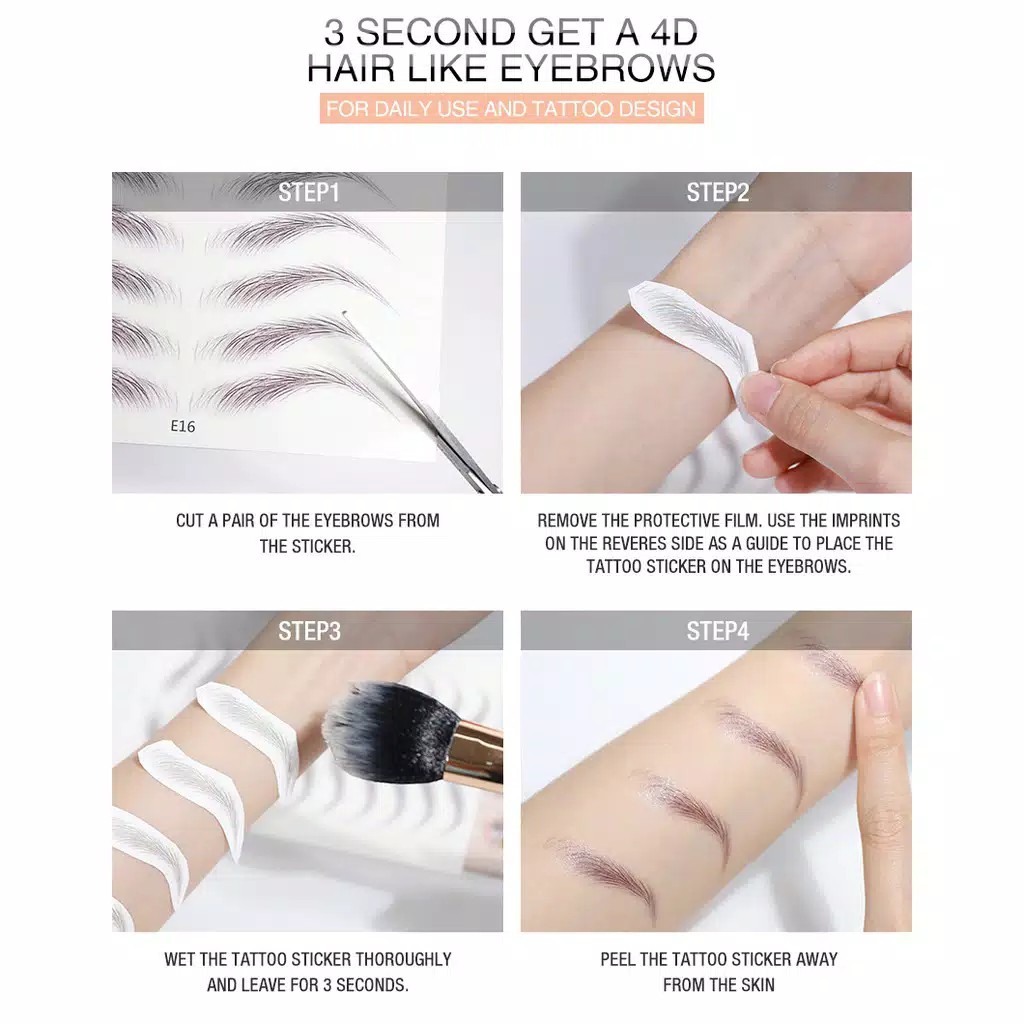 3 SECOND GET A 4D
HAIR LIKE EYEBROWS

FOR DAILY USE AND TATTOO DESIGN

STEP1

E16

CUT A PAIR OF THE EYEBROWS FROM THE STICKER.

STEP2

REMOVE THE PROTECTIVE FILM. USE THE IMPRINTS ON THE REVERES SIDE AS A GUIDE TO PLACE THE TATTOO STICKER ON THE EYEBROWS.

STEP3

WET THE TATTOO STICKER THOROUGHLY AND LEAVE FOR 3 SECONDS.

STEP4

PEEL THE TATTOO STICKER AWAY FROM THE SKIN