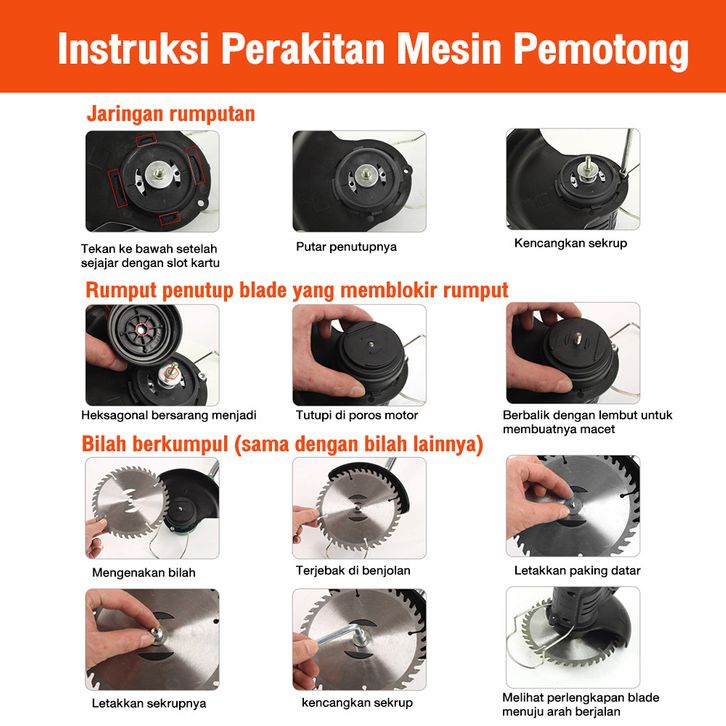 Instruksi Perakitan Mesin Pemotong

Jaringan rumputan

Tekan ke bawah setelah sejajar dengan slot kartu

Putar penutupnya

Kencangkan sekrup

Rumput penutup blade yang memblokir rumput

Heksagonal bersarang menjadi

Tutupi di poros motor

Berbalik dengan lembut untuk membuatnya macet

Bilah berkumpul (sama dengan bilah lainnya)

Mengenakan bilah

Terjebak di benjolan

Letakkan paking datar

Letakkan sekrupnya

kencangkan sekrup

Melihat perlengkapan blade menuju arah berjalan