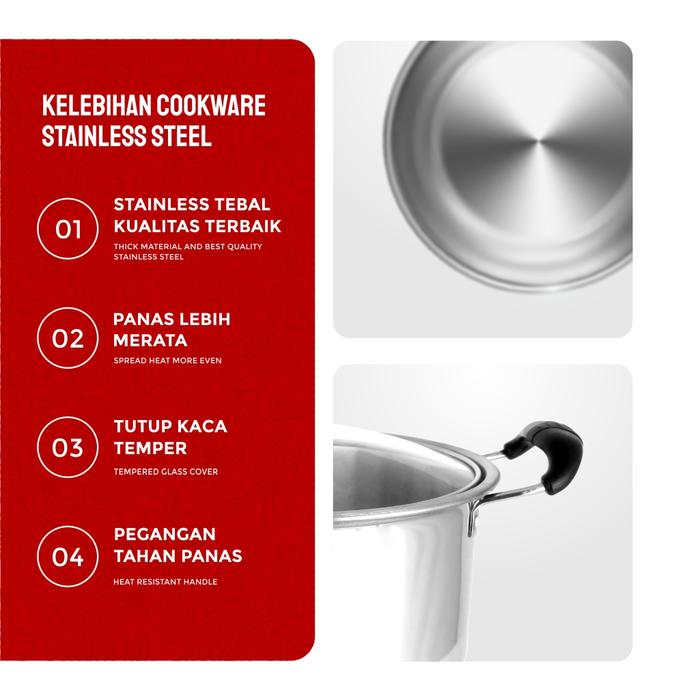 KELEBIHAN COOKWARE STAINLESS STEEL

01 STAINLESS TEBAL KUALITAS TERBAIK
THICK MATERIAL AND BEST QUALITY STAINLESS STEEL

02 PANAS LEBIH MERATA
SPREAD HEAT MORE EVEN

03 TUTUP KACA TEMPER
TEMPERED GLASS COVER

04 PEGANGAN TAHAN PANAS
HEAT RESISTANT HANDLE