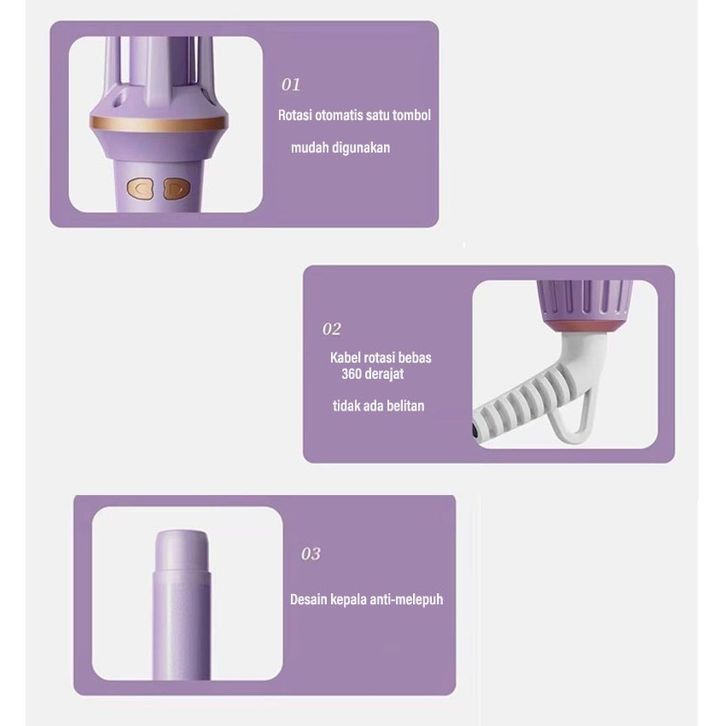 01

Rotasi otomatis satu tombol

mudah digunakan

02

Kabel rotasi bebas 360 derajat

tidak ada belitan

03

Desain kepala anti-melepuh