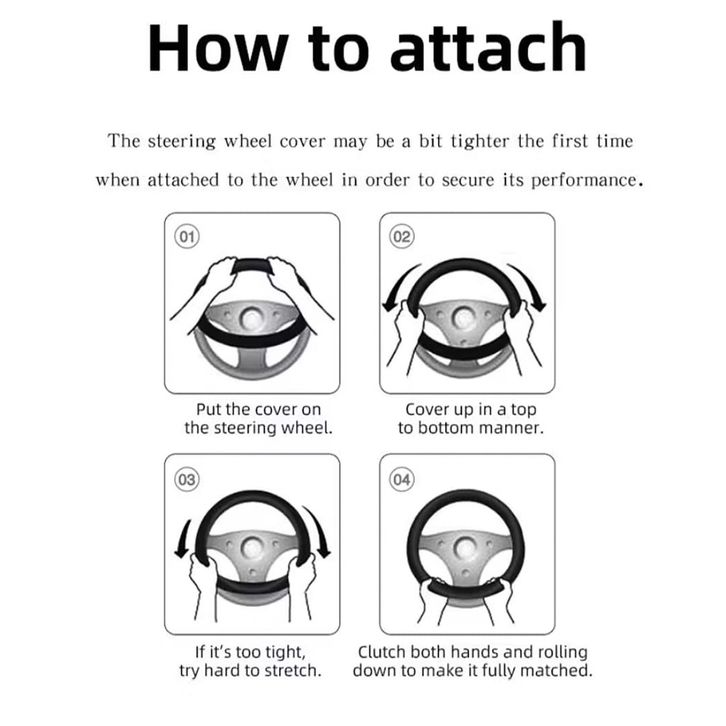 How to attach

The steering wheel cover may be a bit tighter the first time when attached to the wheel in order to secure its performance.

01

Put the cover on the steering wheel.

02

Cover up in a top to bottom manner.

03

If it's too tight, try hard to stretch.

04

Clutch both hands and rolling down to make it fully matched.