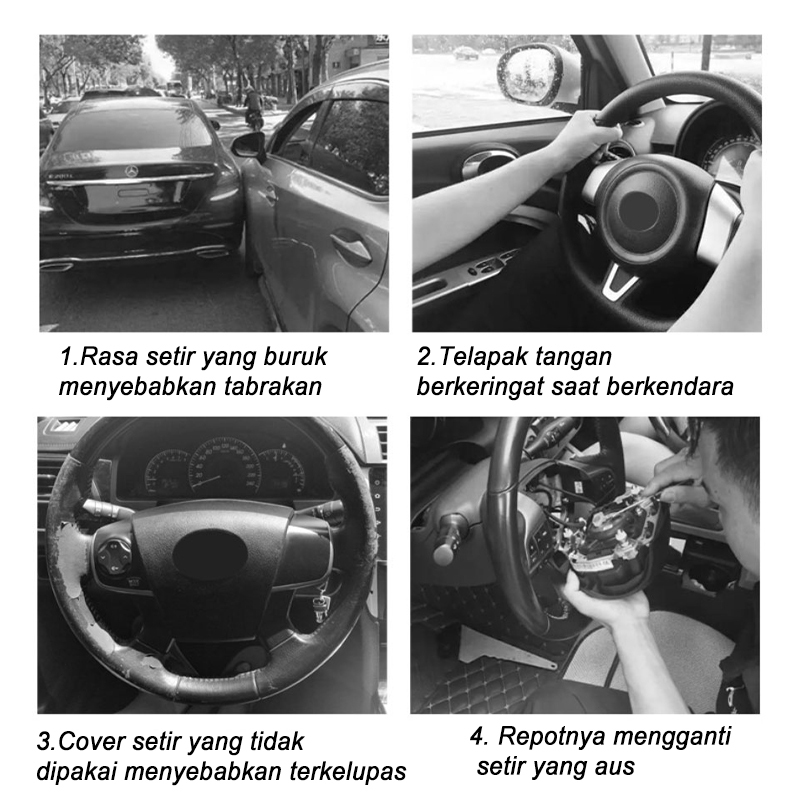 1.Rasa setir yang buruk menyebabkan tabrakan

2.Telapak tangan berkeringat saat berkendara

3.Cover setir yang tidak dipakai menyebabkan terkelupas

4. Repotnya mengganti setir yang aus