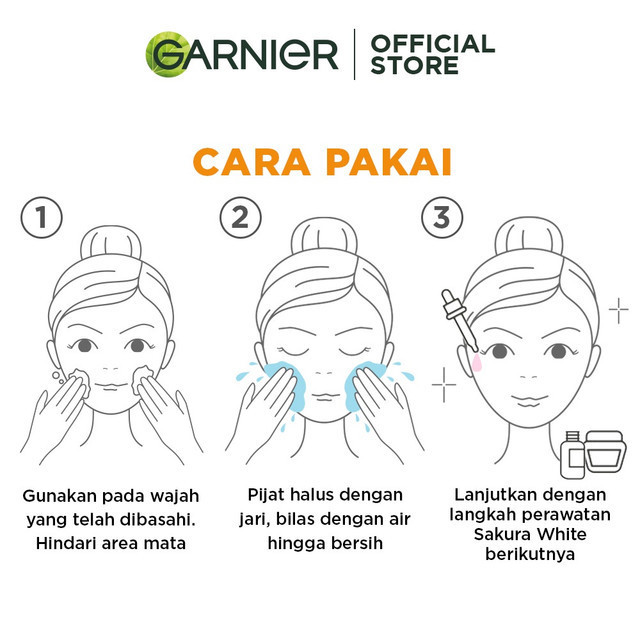 GARNIER | OFFICIAL STORE

CARA PAKAI

1

Gunakan pada wajah yang telah dibasahi. Hindari area mata

2

Pijat halus dengan jari, bilas dengan air hingga bersih

3

Lanjutkan dengan langkah perawatan Sakura White berikutnya