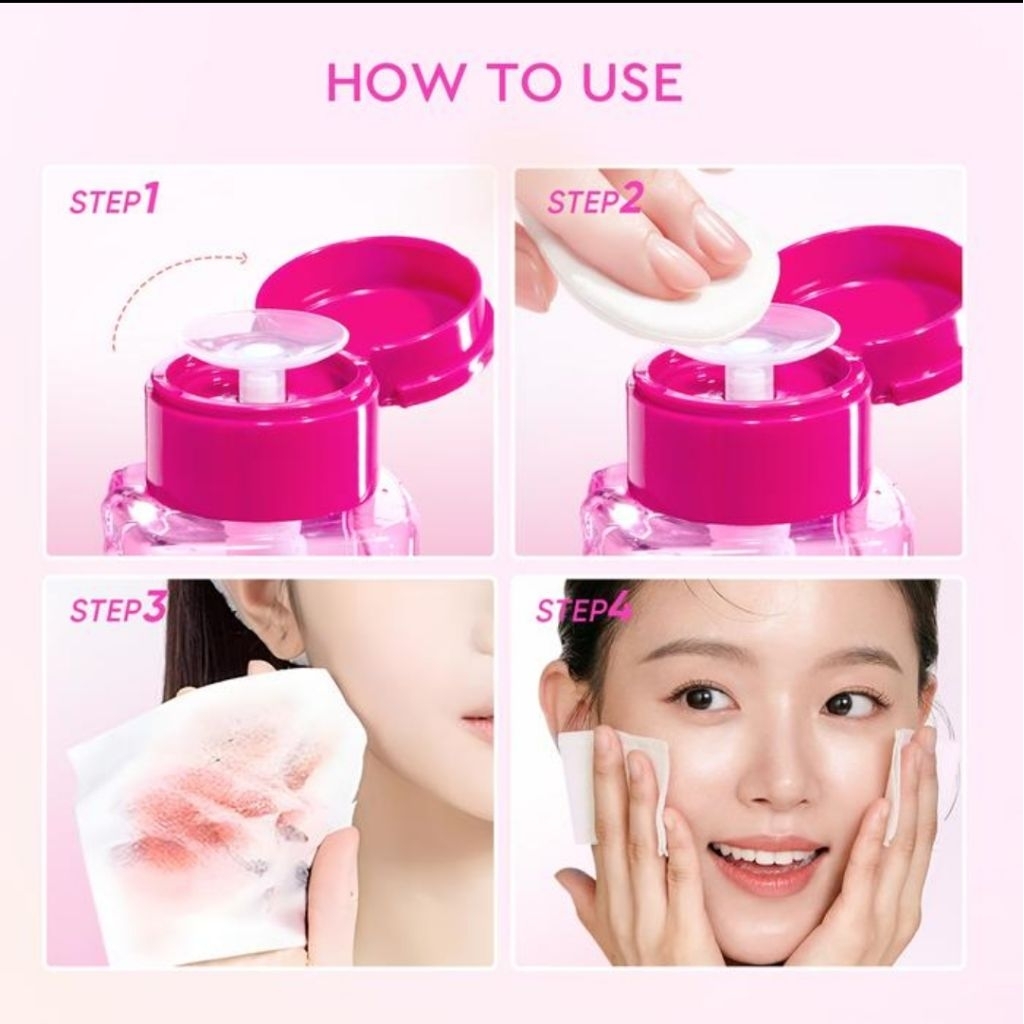 HOW TO USE

STEP1

STEP2

STEP3

STEP4