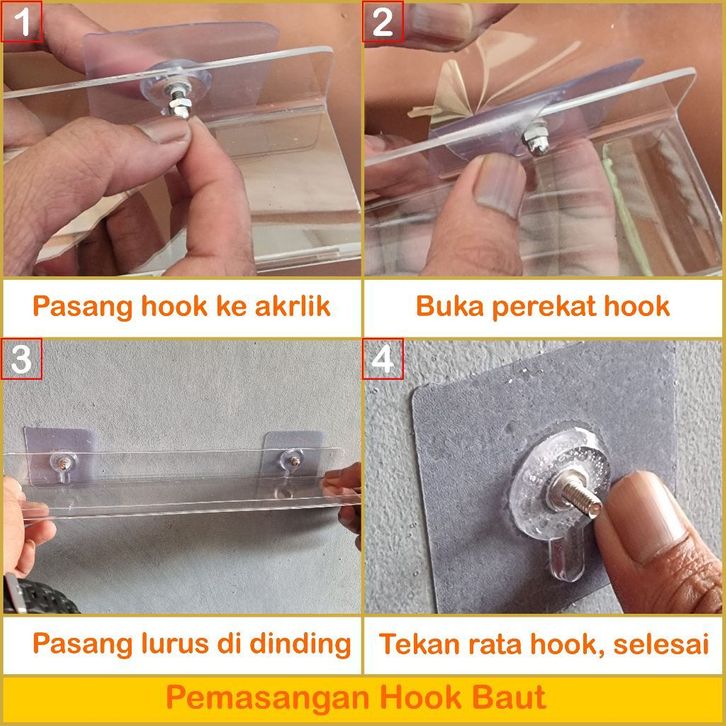 1

Pasang hook ke akrlik

2

Buka perekat hook

3

Pasang lurus di dinding

4

Tekan rata hook, selesai

Pemasangan Hook Baut