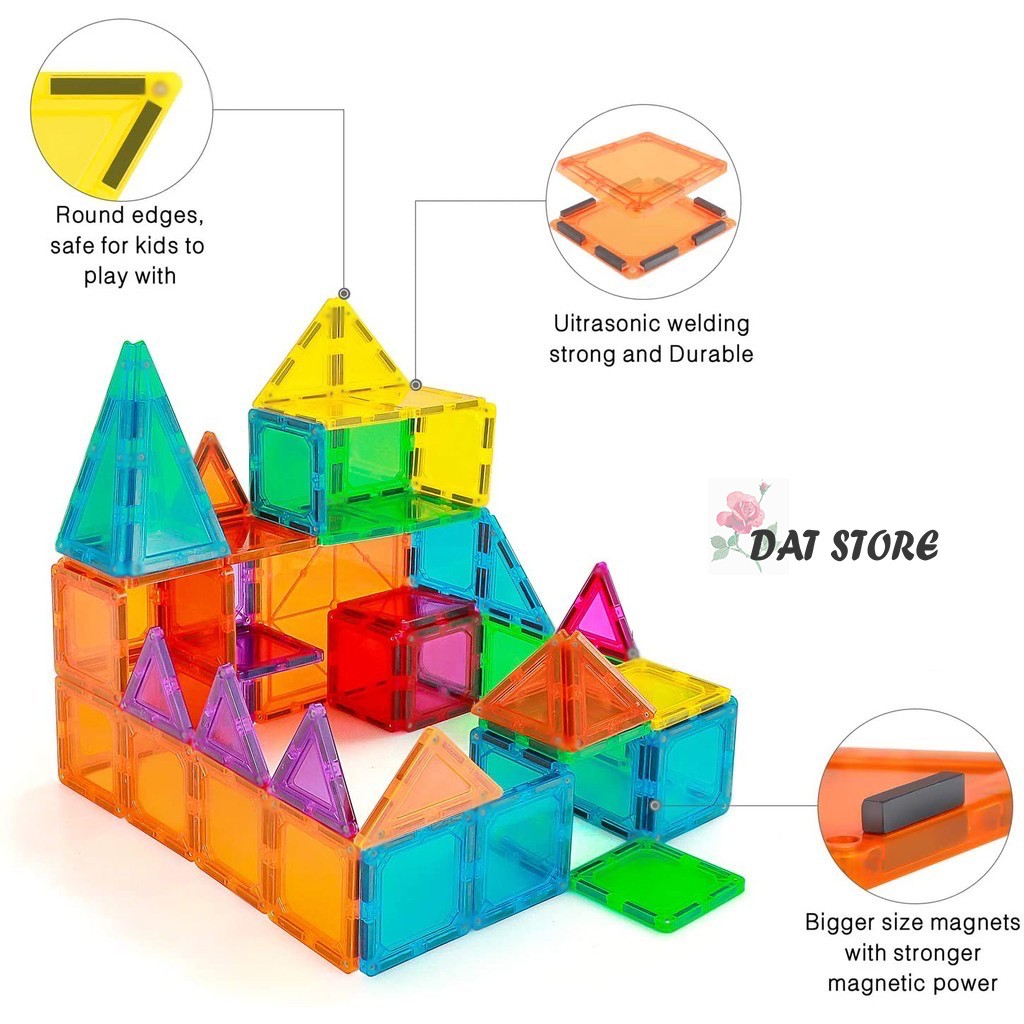 Round edges, safe for kids to play with

Uitrasonic welding strong and Durable

DAT STORE

Bigger size magnets with stronger magnetic power