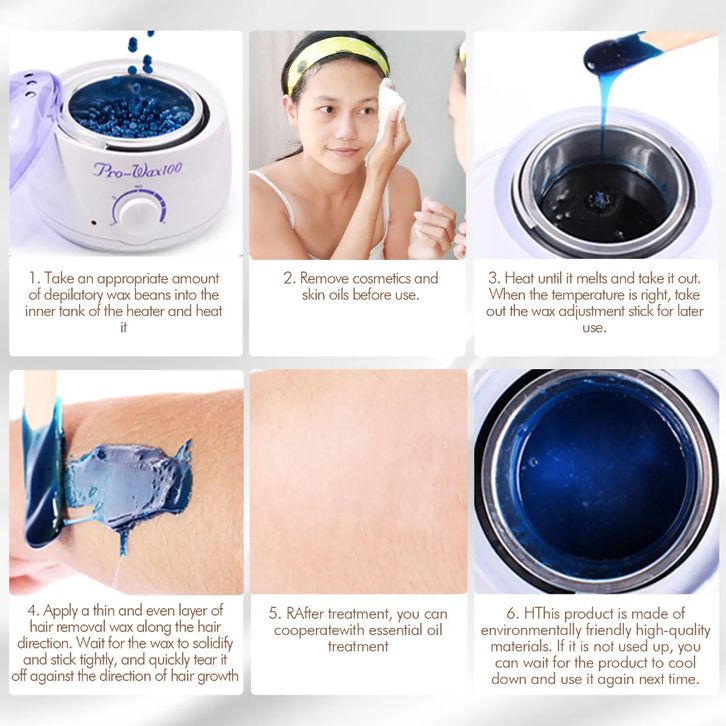 Pro-Wax100

1. Take an appropriate amount of depilatory wax beans into the inner tank of the heater and heat it

2. Remove cosmetics and skin oils before use.

3. Heat until it melts and take it out. When the temperature is right, take out the wax adjustment stick for later use.

4. Apply a thin and even layer of hair removal wax along the hair direction. Wait for the wax to solidify and stick tightly, and quickly tear it off against the direction of hair growth

5. RAfter treatment, you can cooperatewith essential oil treatment

6. HThis product is made of environmentally friendly high-quality materials. If it is not used up, you can wait for the product to cool down and use it again next time.