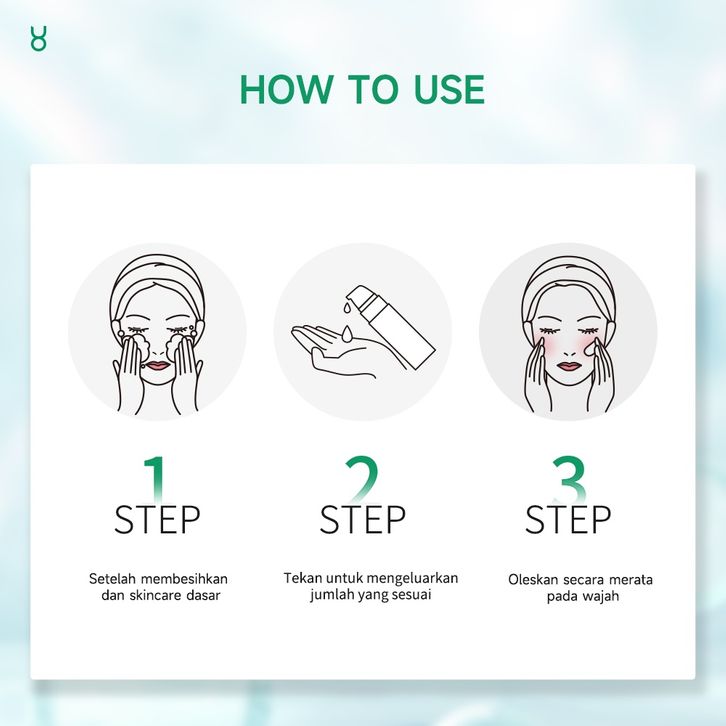 HOW TO USE

1
STEP

Setelah membesihkan dan skincare dasar

2
STEP

Tekan untuk mengeluarkan jumlah yang sesuai

3
STEP

Oleskan secara merata pada wajah