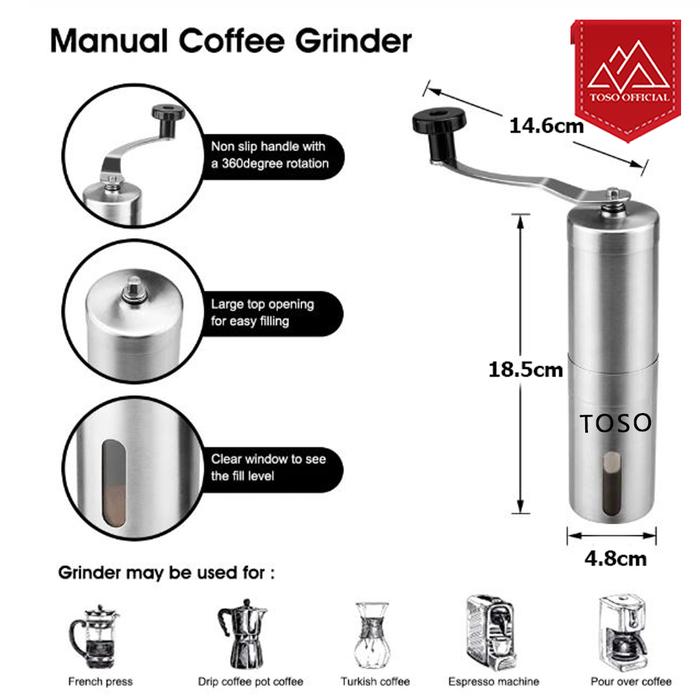 Manual Coffee Grinder

TOSO OFFICIAL

Non slip handle with a 360degree rotation

Large top opening for easy filling

Clear window to see the fill level

14.6cm

18.5cm

TOSO

4.8cm

Grinder may be used for :

French press

Drip coffee pot coffee

Turkish coffee

Espresso machine

Pour over coffee