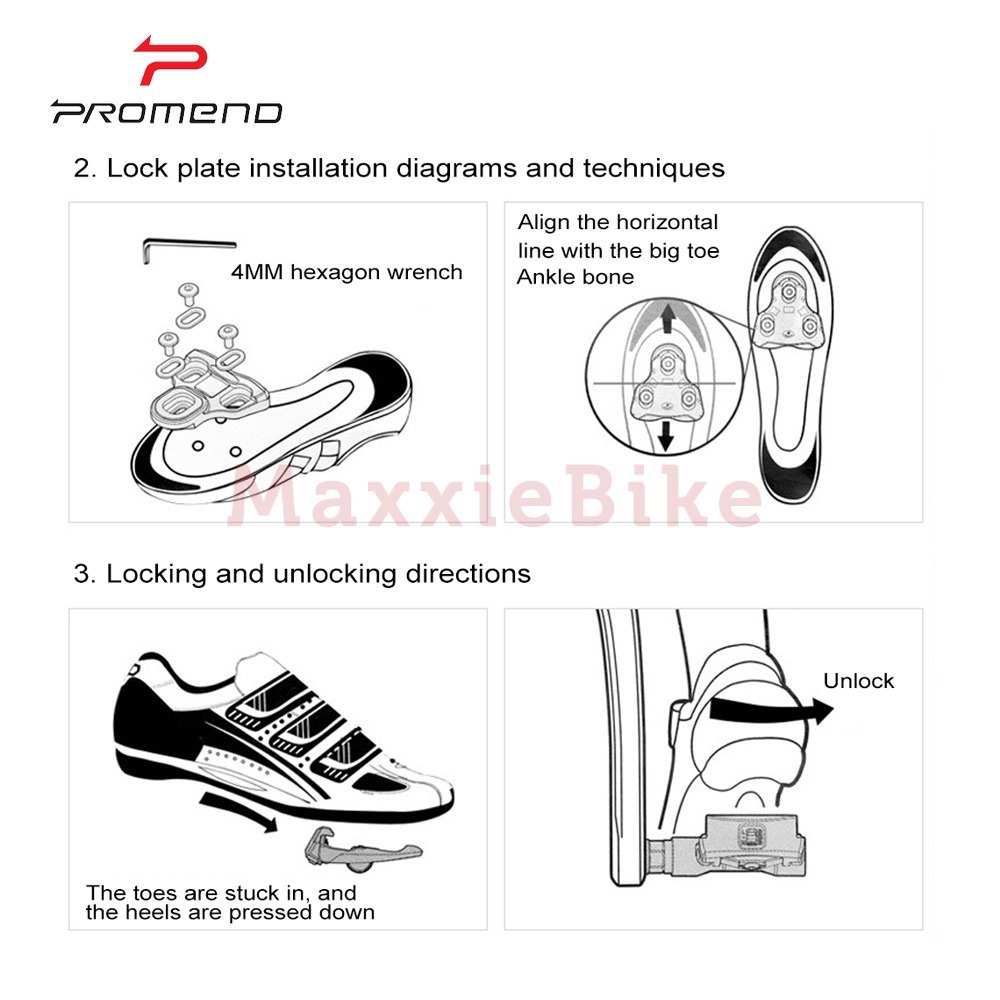 PROMEND

2. Lock plate installation diagrams and techniques

4MM hexagon wrench

Align the horizontal line with the big toe Ankle bone

MaxxieBike

3. Locking and unlocking directions

The toes are stuck in, and the heels are pressed down

Unlock