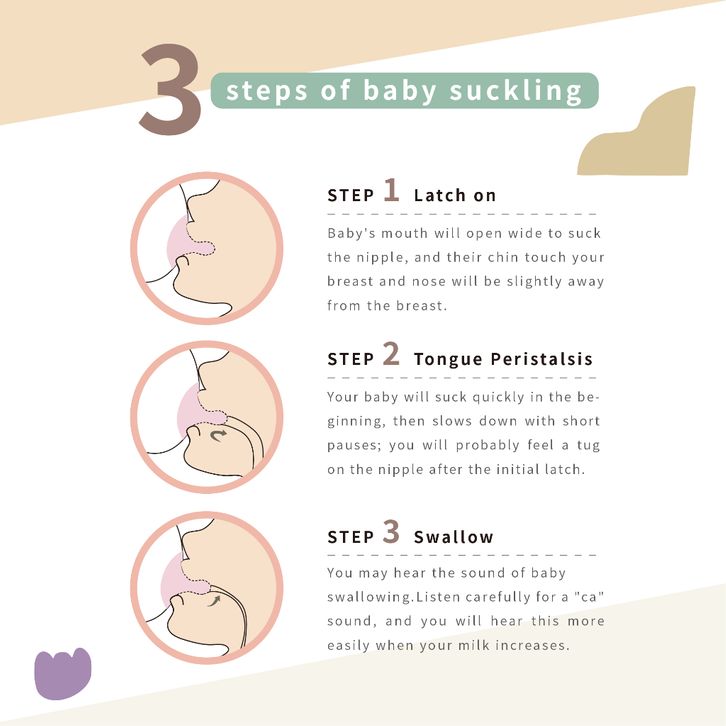 3 steps of baby suckling

STEP 1 Latch on

Baby's mouth will open wide to suck the nipple, and their chin touch your breast and nose will be slightly away from the breast.

STEP 2 Tongue Peristalsis

Your baby will suck quickly in the beginning, then slows down with short pauses; you will probably feel a tug on the nipple after the initial latch.

STEP 3 Swallow

You may hear the sound of baby swallowing.Listen carefully for a "ca" sound, and you will hear this more easily when your milk increases.