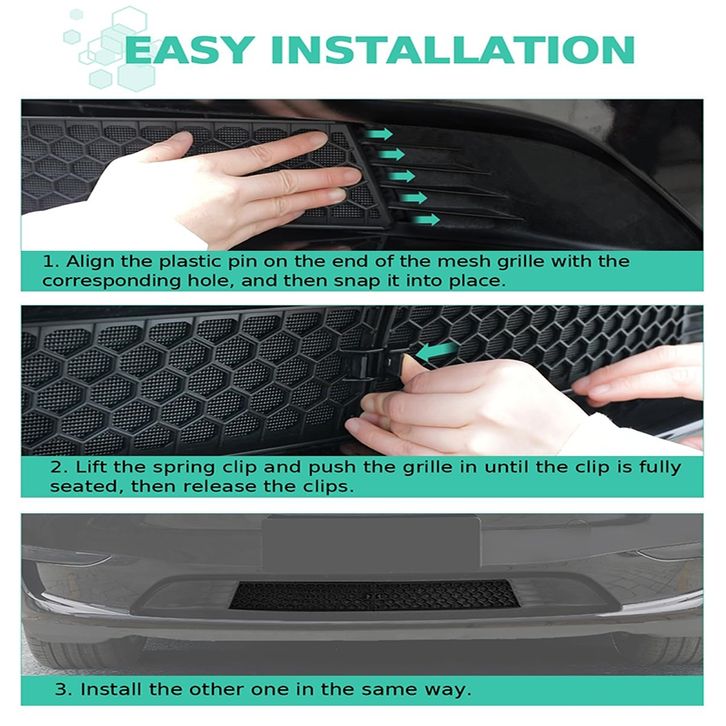 EASY INSTALLATION

1. Align the plastic pin on the end of the mesh grille with the corresponding hole, and then snap it into place.

2. Lift the spring clip and push the grille in until the clip is fully seated, then release the clips.

3. Install the other one in the same way.