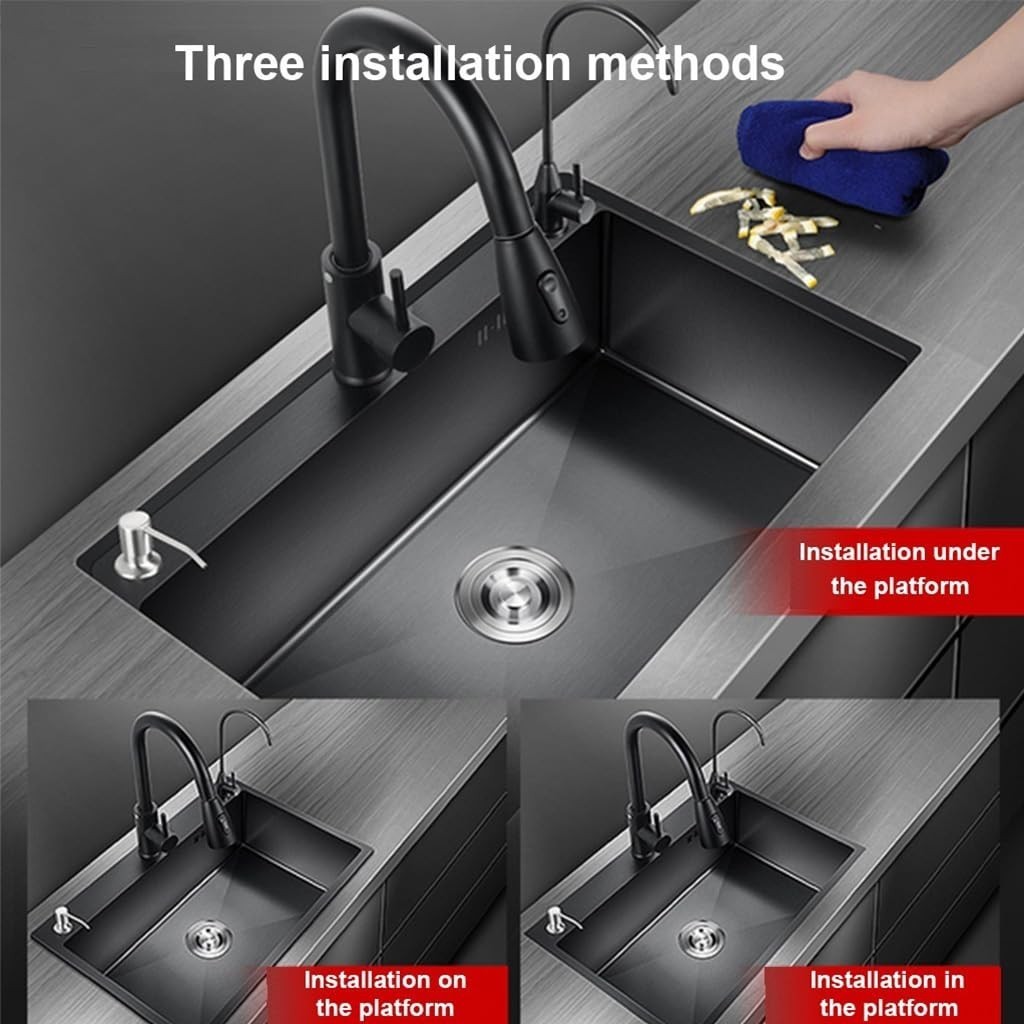 Three installation methods

Installation under the platform

Installation on the platform

Installation in the platform