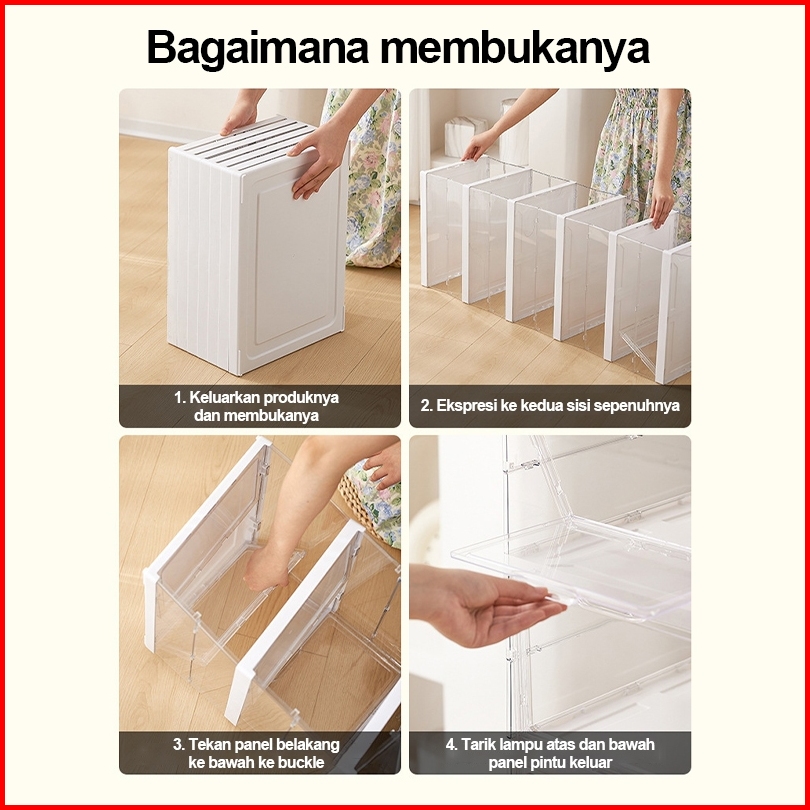 Bagaimana membukanya

1. Keluarkan produknya dan membukanya

2. Ekspresi ke kedua sisi sepenuhnya

3. Tekan panel belakang ke bawah ke buckle

4. Tarik lampu atas dan bawah panel pintu keluar