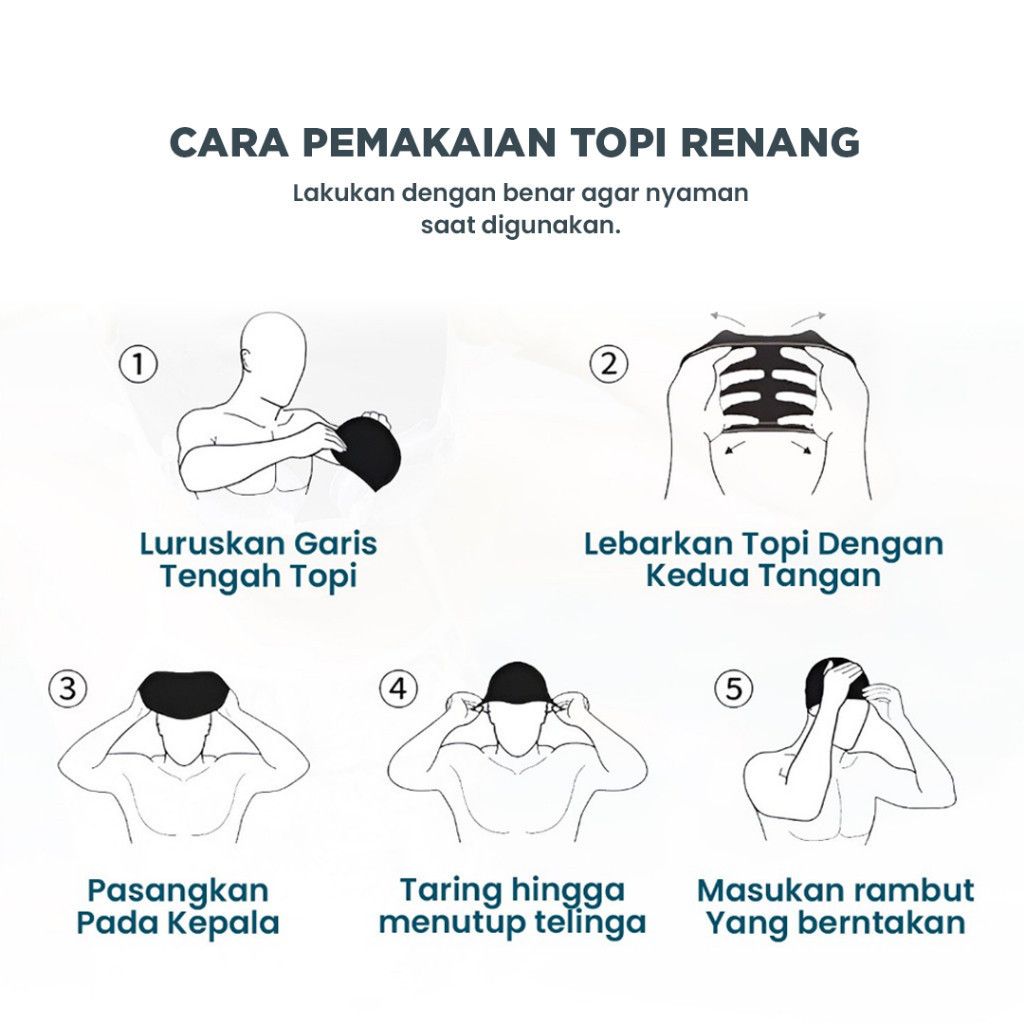 CARA PEMAKAIAN TOPI RENANG
Lakukan dengan benar agar nyaman saat digunakan.

1
Luruskan Garis Tengah Topi

2
Lebarkan Topi Dengan Kedua Tangan

3
Pasangkan Pada Kepala

4
Taring hingga menutup telinga

5
Masukan rambut Yang berntakan