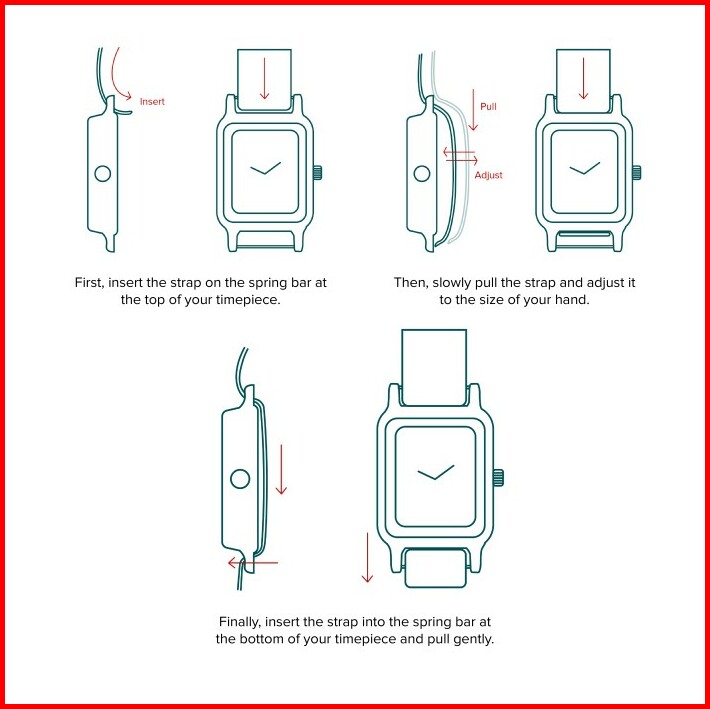 Insert

First, insert the strap on the spring bar at the top of your timepiece.

Pull

Adjust

Then, slowly pull the strap and adjust it to the size of your hand.

Finally, insert the strap into the spring bar at the bottom of your timepiece and pull gently.