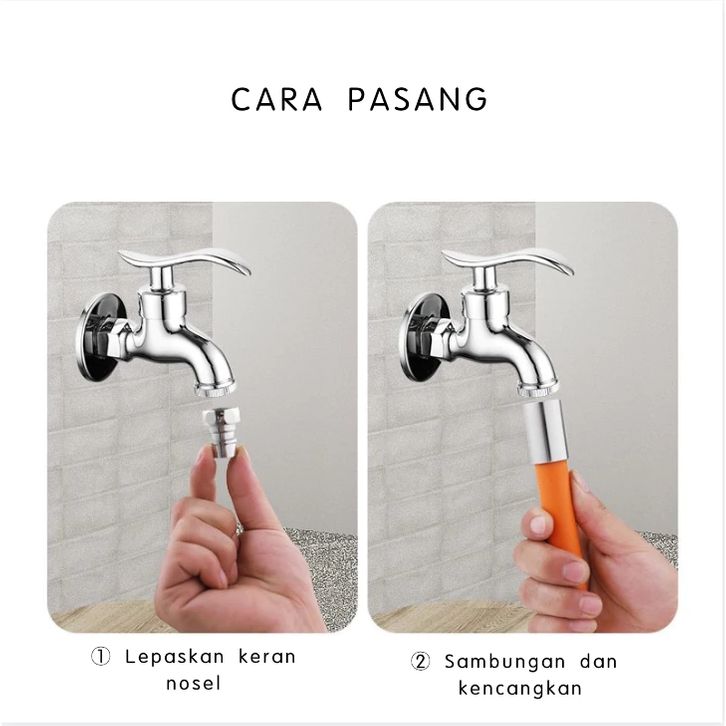 CARA PASANG

① Lepaskan keran nosel

② Sambungan dan kencangkan