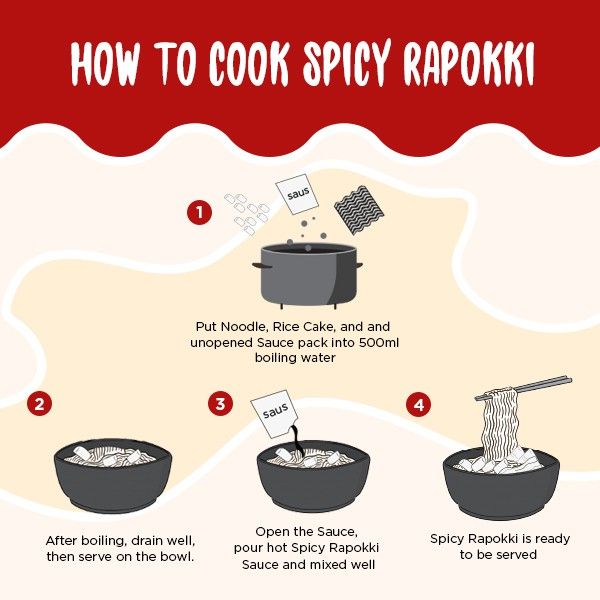 HOW TO COOK SPICY RAPOKKI

1

saus

Put Noodle, Rice Cake, and and unopened Sauce pack into 500ml boiling water

2

After boiling, drain well, then serve on the bowl.

3

saus

Open the Sauce, pour hot Spicy Rapokki Sauce and mixed well

4

Spicy Rapokki is ready to be served