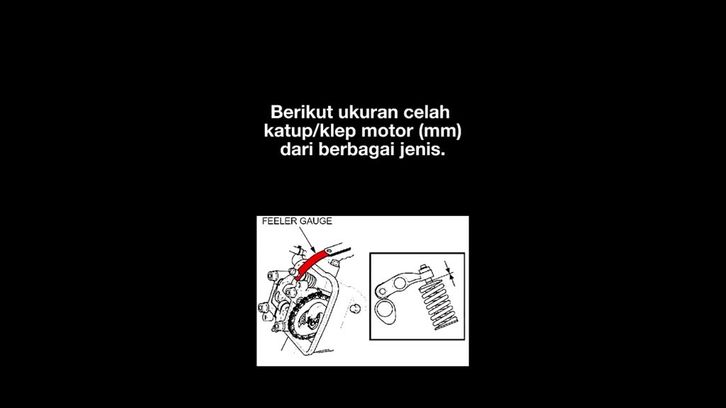 Berikut ukuran celah katup/klep motor (mm) dari berbagai jenis.

FEELER GAUGE