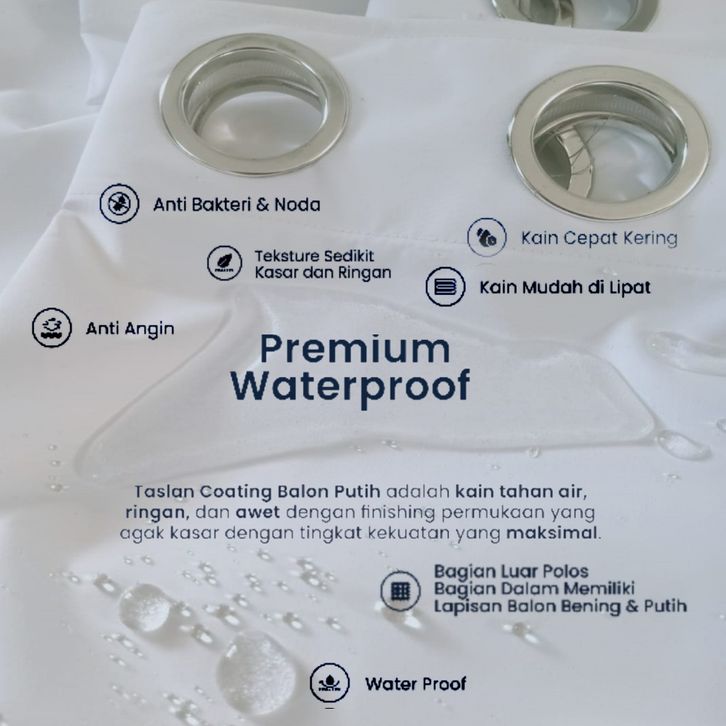 Anti Bakteri & Noda

Kain Cepat Kering

Teksture Sedikit Kasar dan Ringan

Kain Mudah di Lipat

Anti Angin

Premium Waterproof

Taslan Coating Balon Putih adalah kain tahan air, ringan, dan awet dengan finishing permukaan yang agak kasar dengan tingkat kekuatan yang maksimal.

Bagian Luar Polos
Bagian Dalam Memiliki
Lapisan Balon Bening & Putih

Water Proof