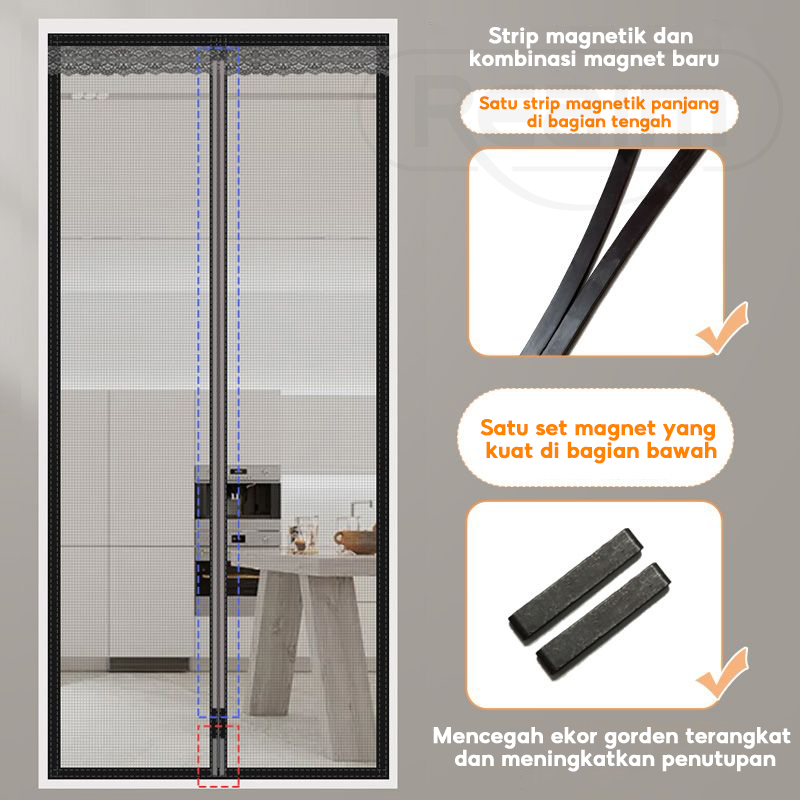 Strip magnetik dan kombinasi magnet baru

Satu strip magnetik panjang di bagian tengah

Satu set magnet yang kuat di bagian bawah

Mencegah ekor gorden terangkat dan meningkatkan penutupan