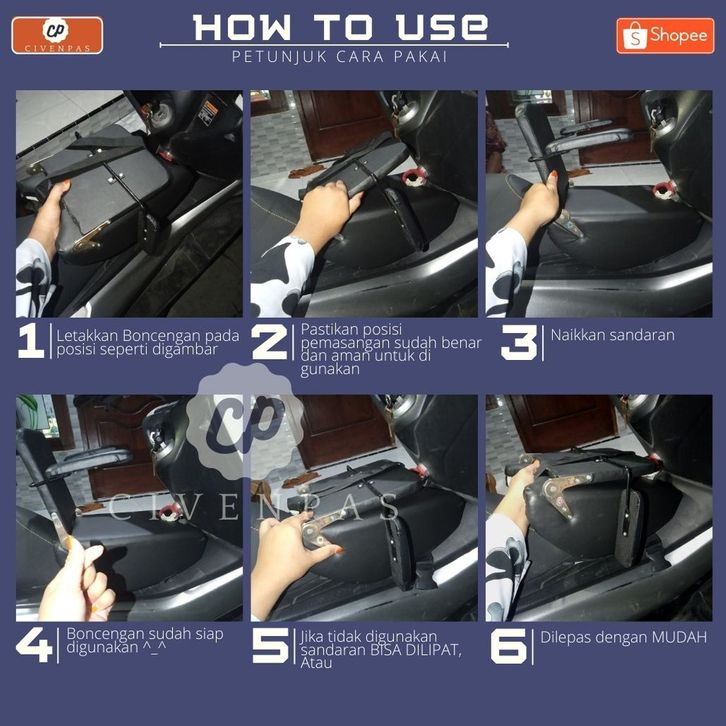 CP
CIVENPAS

HOW TO USE
PETUNJUK CARA PAKAI

Shopee

1 Letakkan Boncengan pada posisi seperti digambar

2 Pastikan posisi pemasangan sudah benar dan aman untuk di gunakan

3 Naikkan sandaran

CP
CIVENPAS

4 Boncengan sudah siap digunakan ^_^

5 Jika tidak digunakan sandaran BISA DILIPAT, Atau

6 Dilepas dengan MUDAH