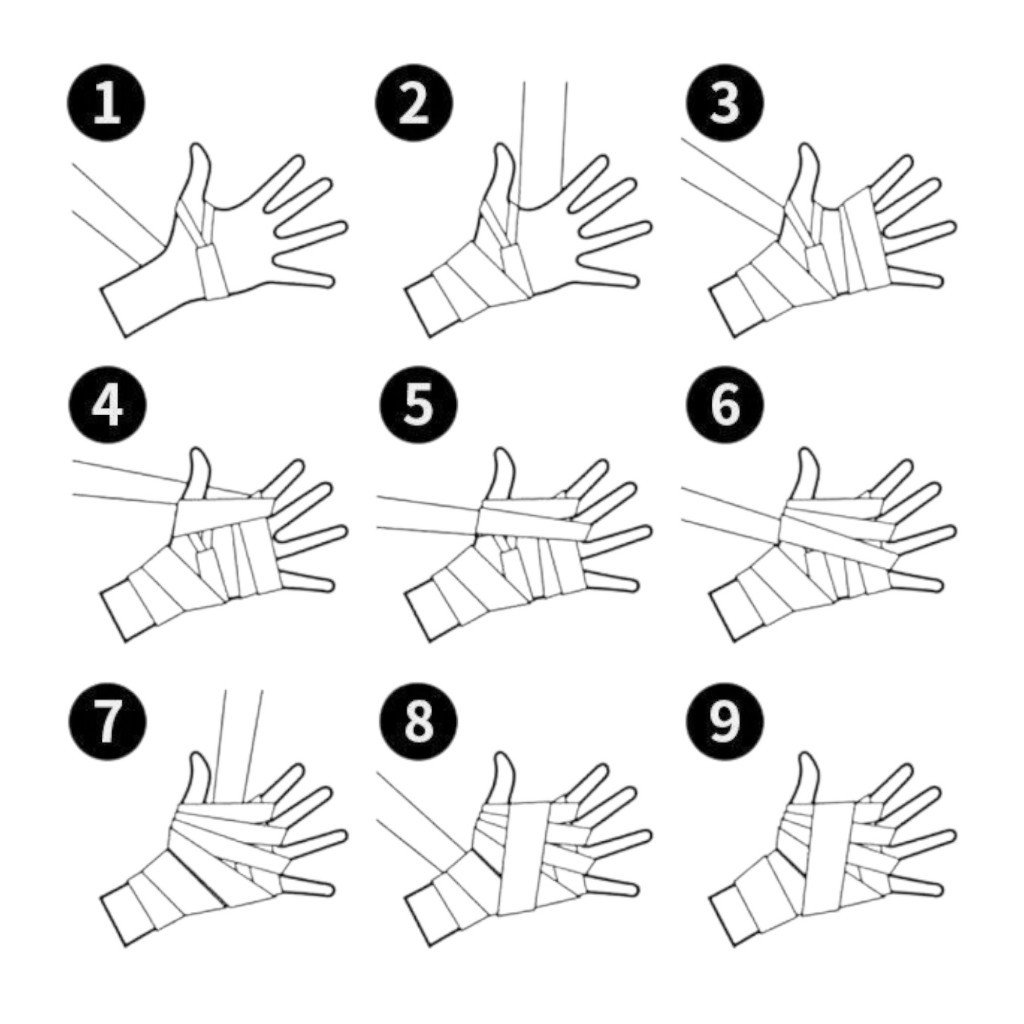 1
2
3
4
5
6
7
8
9