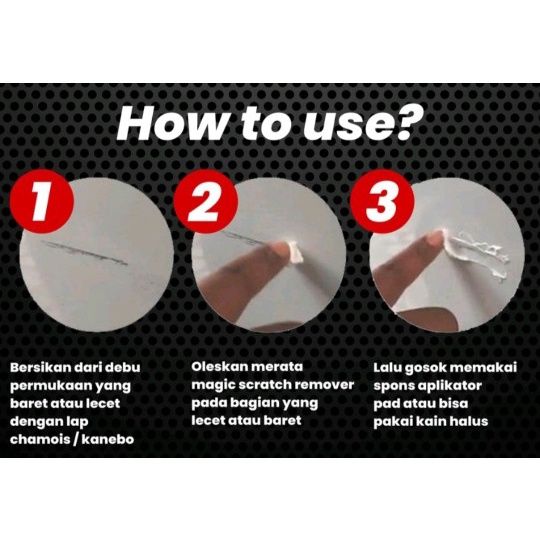 How to use?

1

Bersikan dari debu permukaan yang baret atau lecet dengan lap chamois / kanebo

2

Oleskan merata magic scratch remover pada bagian yang lecet atau baret

3

Lalu gosok memakai spons aplikator pad atau bisa pakai kain halus