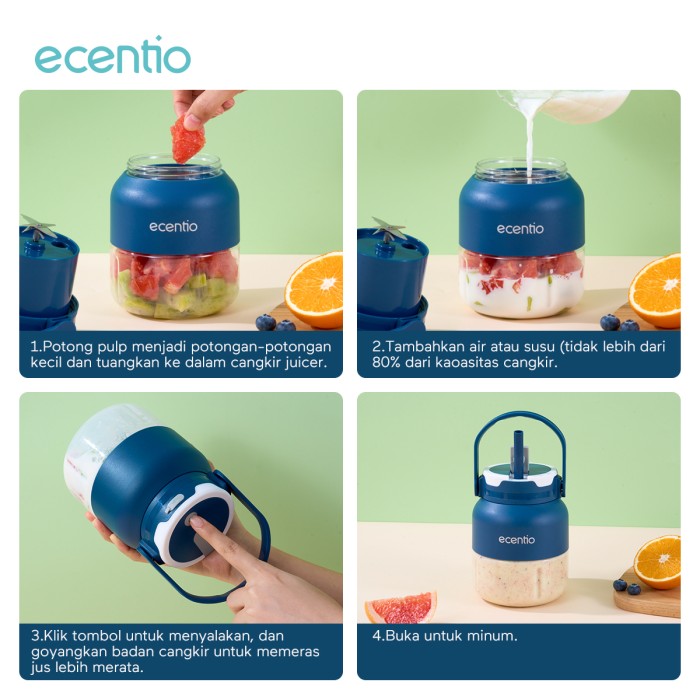 ecentio

ecentio

1.Potong pulp menjadi potongan-potongan kecil dan tuangkan ke dalam cangkir juicer.

ecentio

2.Tambahkan air atau susu (tidak lebih dari 80% dari kaoasitas cangkir.

3.Klik tombol untuk menyalakan, dan goyangkan badan cangkir untuk memeras jus lebih merata.

ecentio

4.Buka untuk minum.