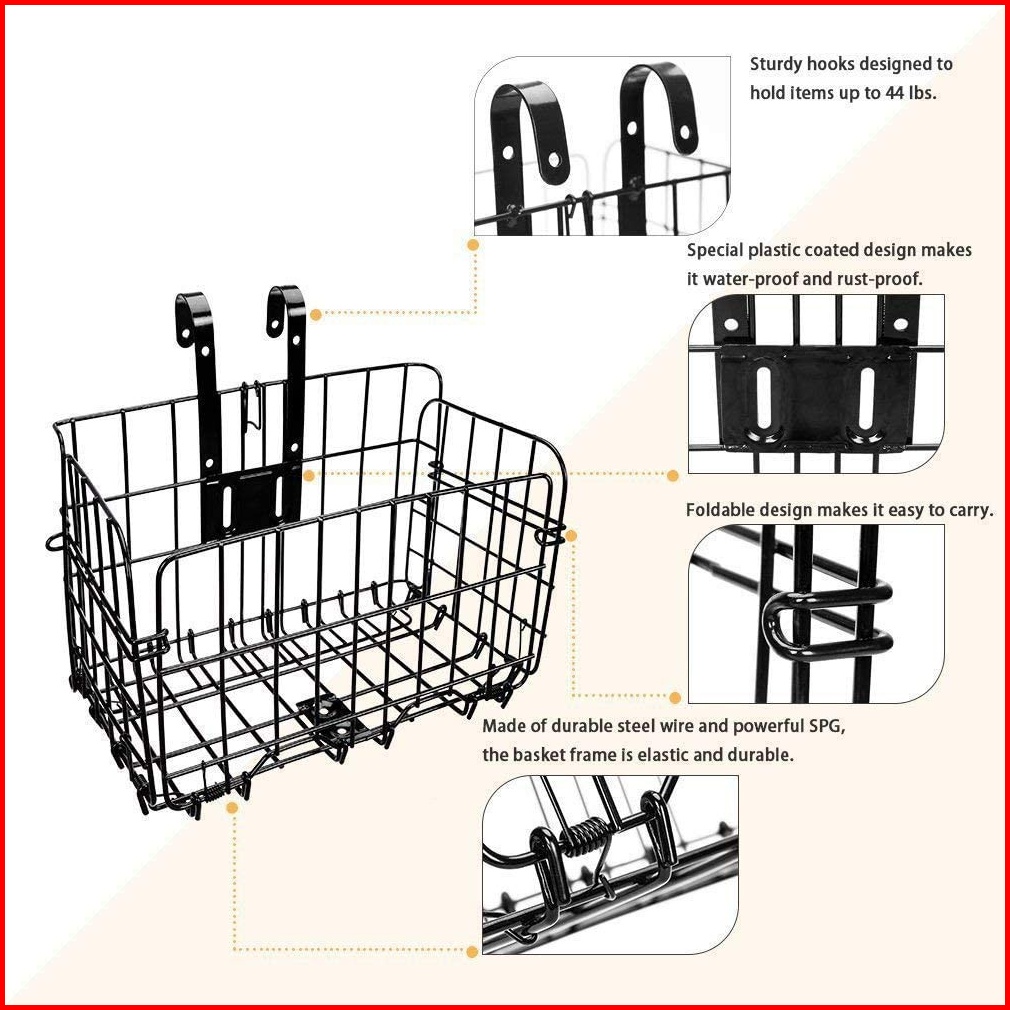 Sturdy hooks designed to hold items up to 44 lbs.

Special plastic coated design makes it water-proof and rust-proof.

Foldable design makes it easy to carry.

Made of durable steel wire and powerful SPG, the basket frame is elastic and durable.