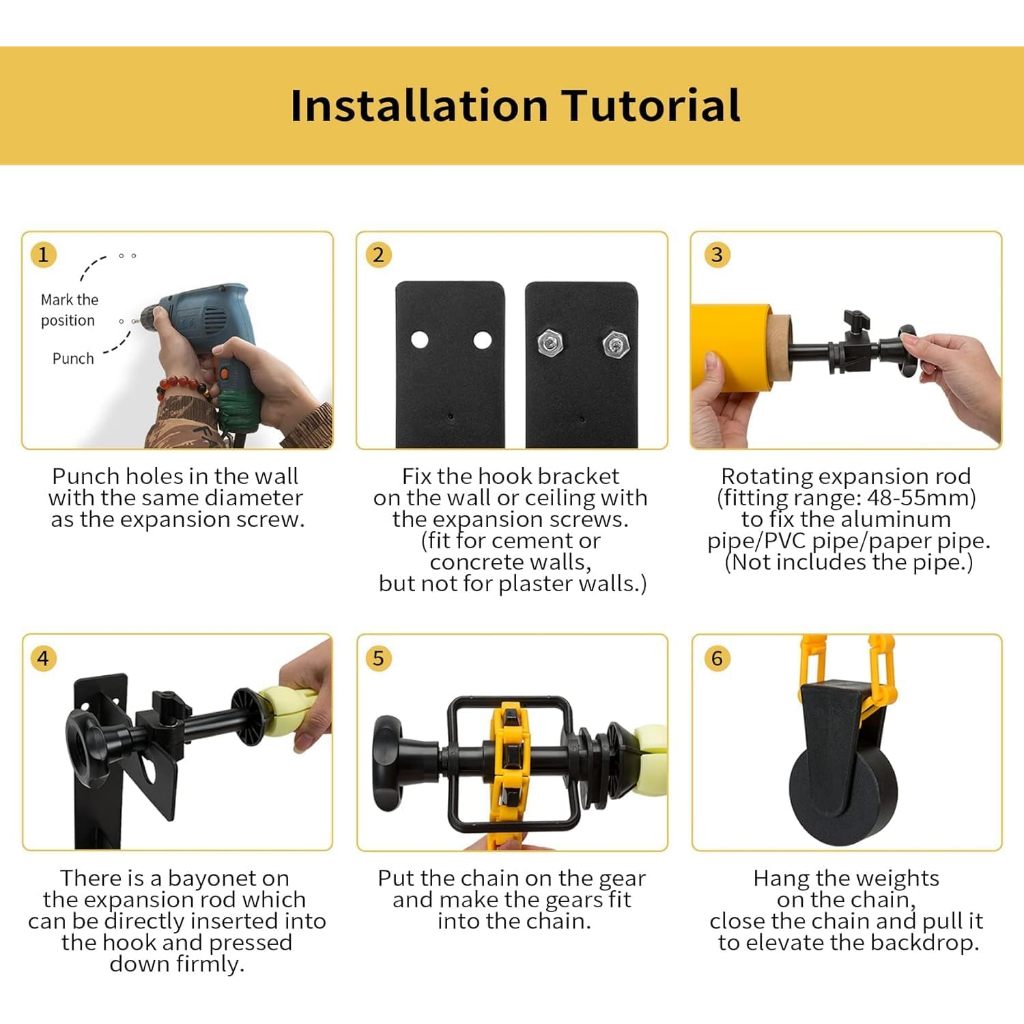 Installation Tutorial

1

Mark the position

Punch

Punch holes in the wall with the same diameter as the expansion screw.

2

Fix the hook bracket on the wall or ceiling with the expansion screws. (fit for cement or concrete walls, but not for plaster walls.)

3

Rotating expansion rod (fitting range: 48-55mm) to fix the aluminum pipe/PVC pipe/paper pipe. (Not includes the pipe.)

4

There is a bayonet on the expansion rod which can be directly inserted into the hook and pressed down firmly.

5

Put the chain on the gear and make the gears fit into the chain.

6

Hang the weights on the chain, close the chain and pull it to elevate the backdrop.