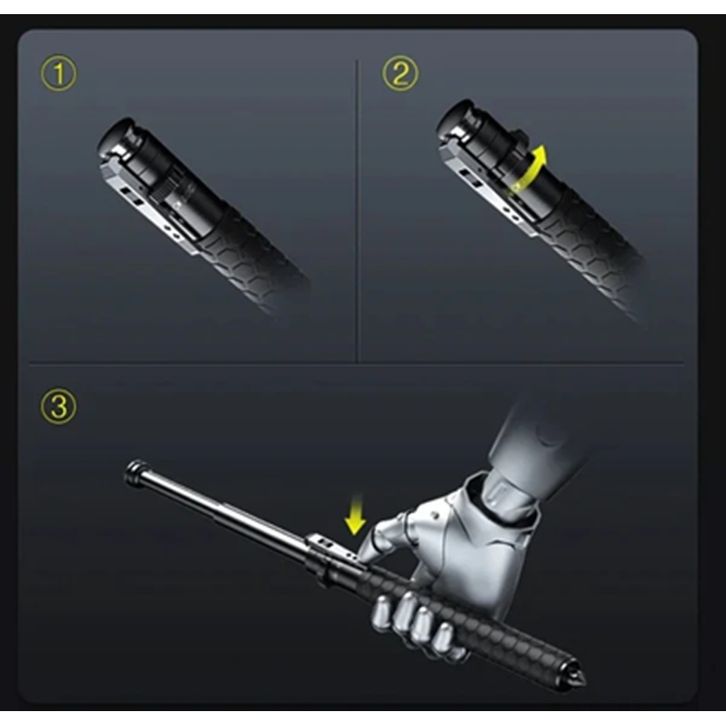 ①

②

③