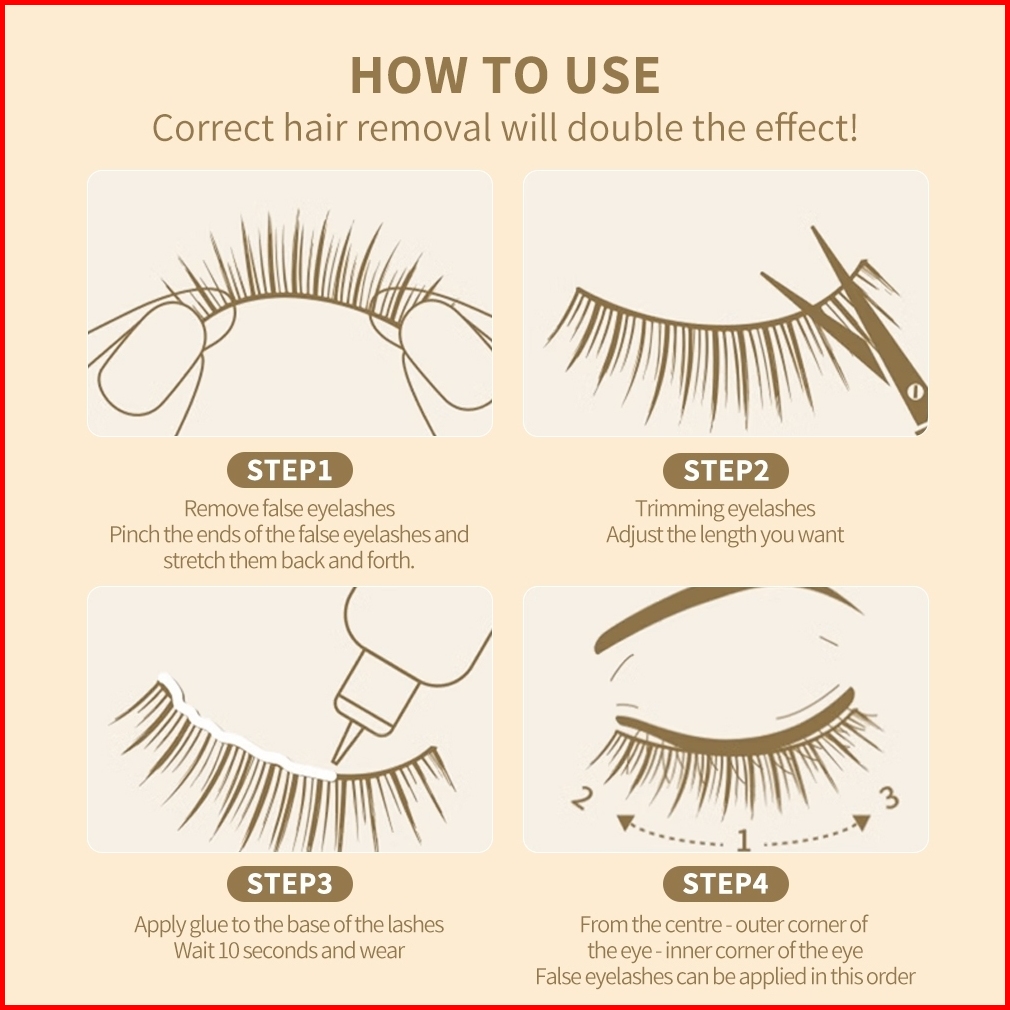 HOW TO USE
Correct hair removal will double the effect!

STEP1
Remove false eyelashes
Pinch the ends of the false eyelashes and stretch them back and forth.

STEP2
Trimming eyelashes
Adjust the length you want

STEP3
Apply glue to the base of the lashes
Wait 10 seconds and wear

2
1
3

STEP4
From the centre - outer corner of the eye - inner corner of the eye
False eyelashes can be applied in this order