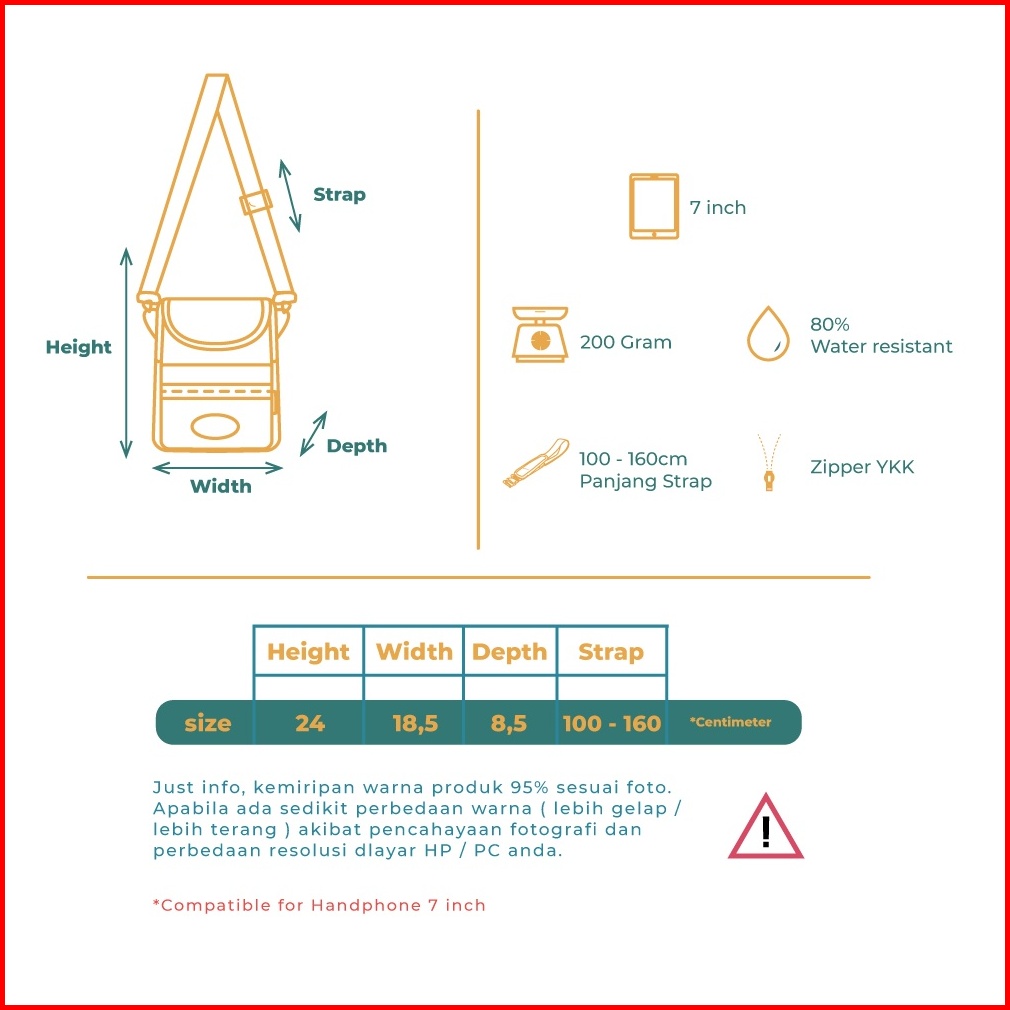 Strap

Height

Depth

Width

7 inch

200 Gram

80%
Water resistant

100 - 160cm
Panjang Strap

Zipper YKK

| | Height | Width | Depth | Strap | |
|---|---|---|---|---|---|
| size | 24 | 18,5 | 8,5 | 100 - 160 | *Centimeter |

Just info, kemiripan warna produk 95% sesuai foto. Apabila ada sedikit perbedaan warna ( lebih gelap / lebih terang ) akibat pencahayaan fotografi dan perbedaan resolusi dlayar HP / PC anda.

!

*Compatible for Handphone 7 inch