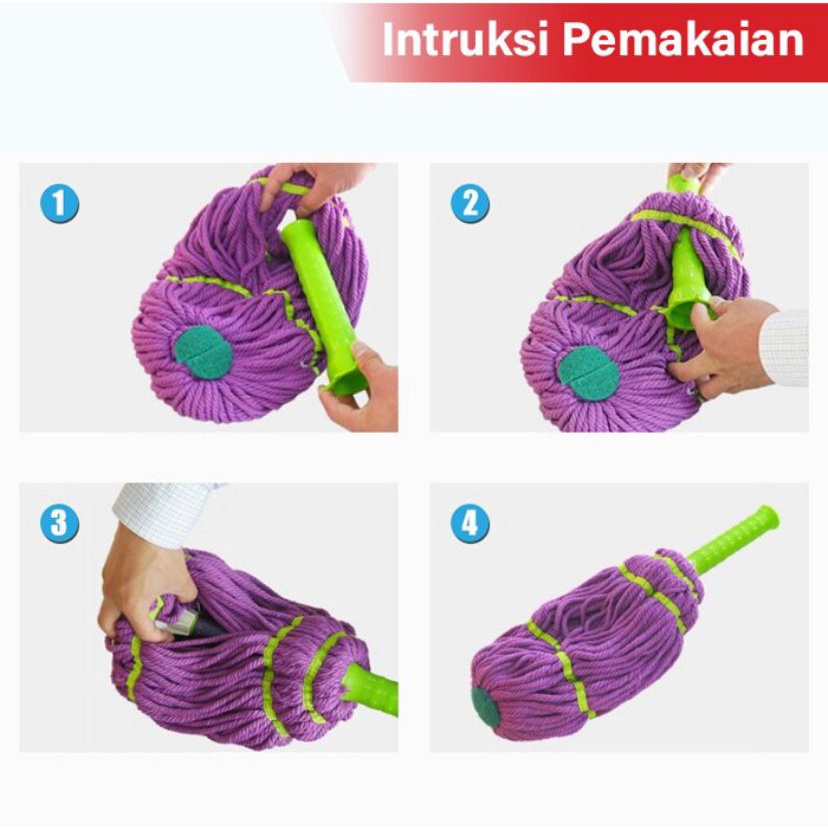 Intruksi Pemakaian

1

2

3

4