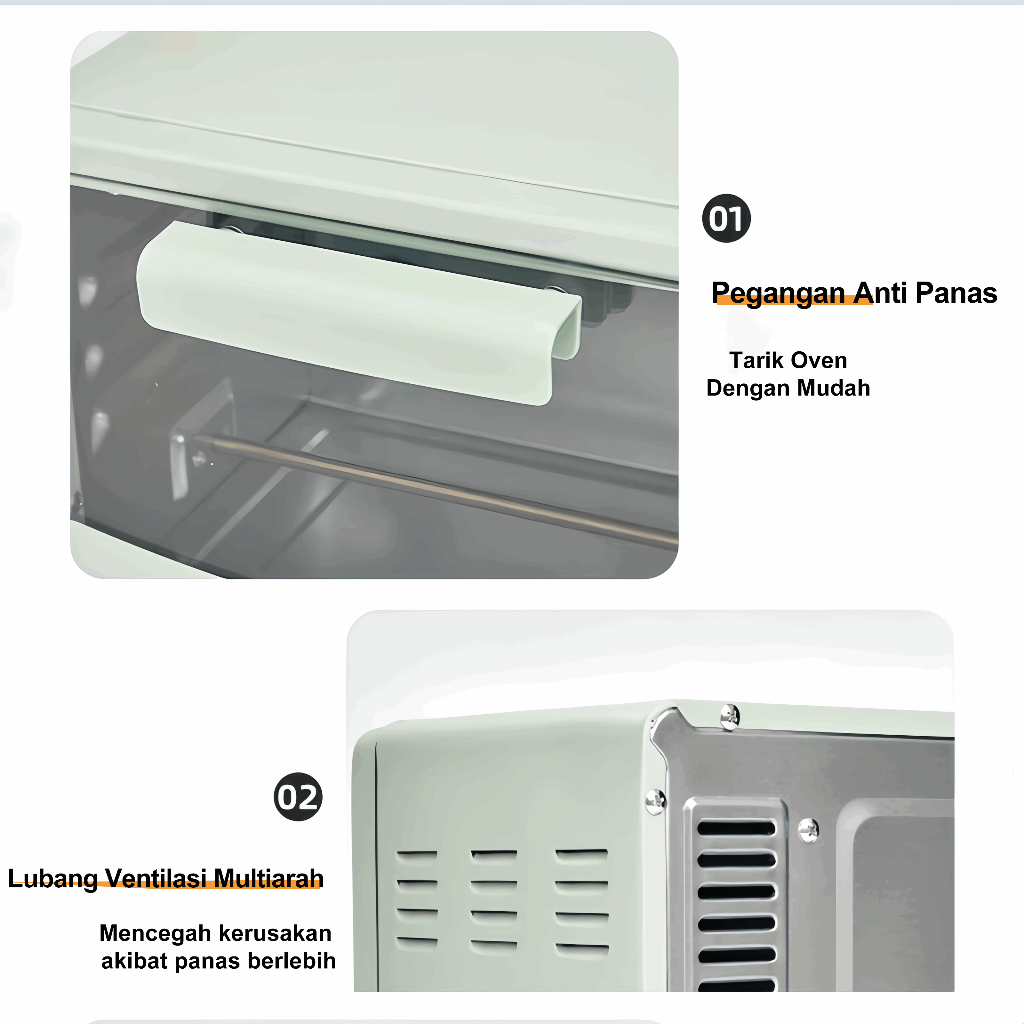 01

Pegangan Anti Panas

Tarik Oven
Dengan Mudah

02

Lubang Ventilasi Multiarah

Mencegah kerusakan
akibat panas berlebih