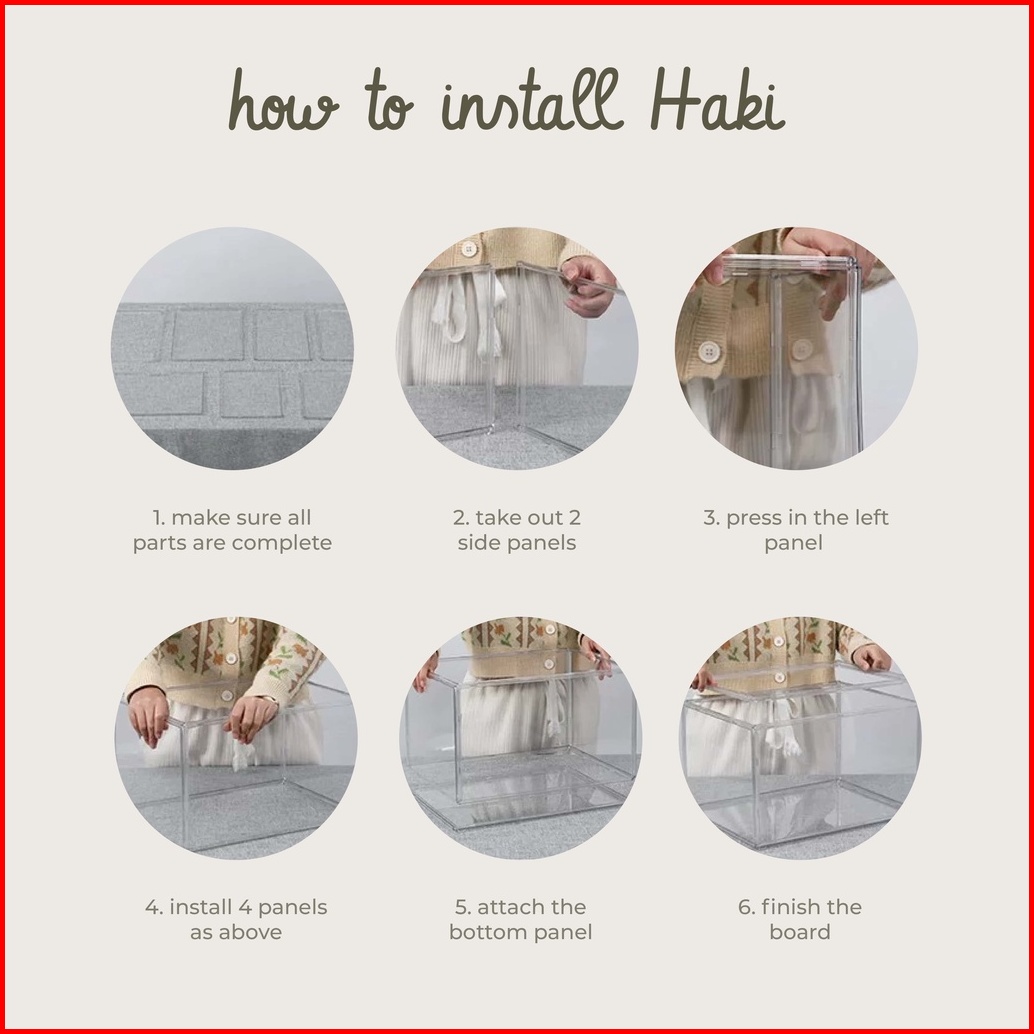 how to install Haki

1. make sure all parts are complete

2. take out 2 side panels

3. press in the left panel

4. install 4 panels as above

5. attach the bottom panel

6. finish the board